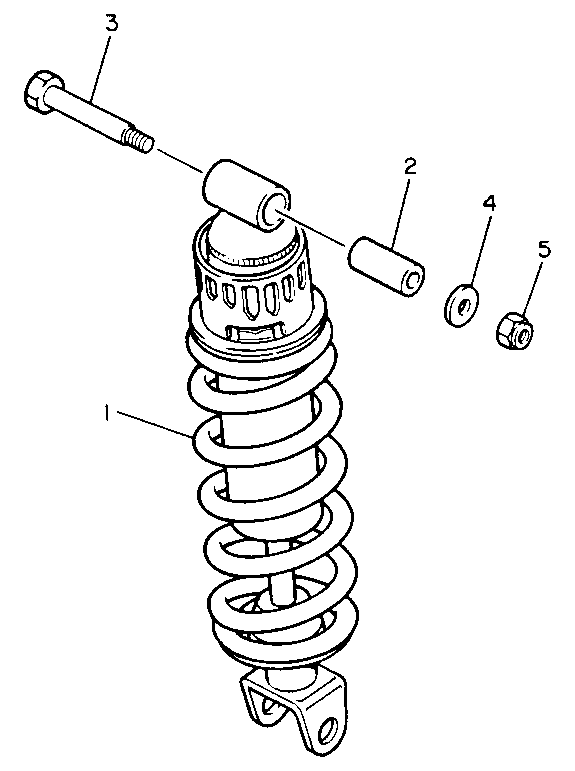 3
2
4
5
1