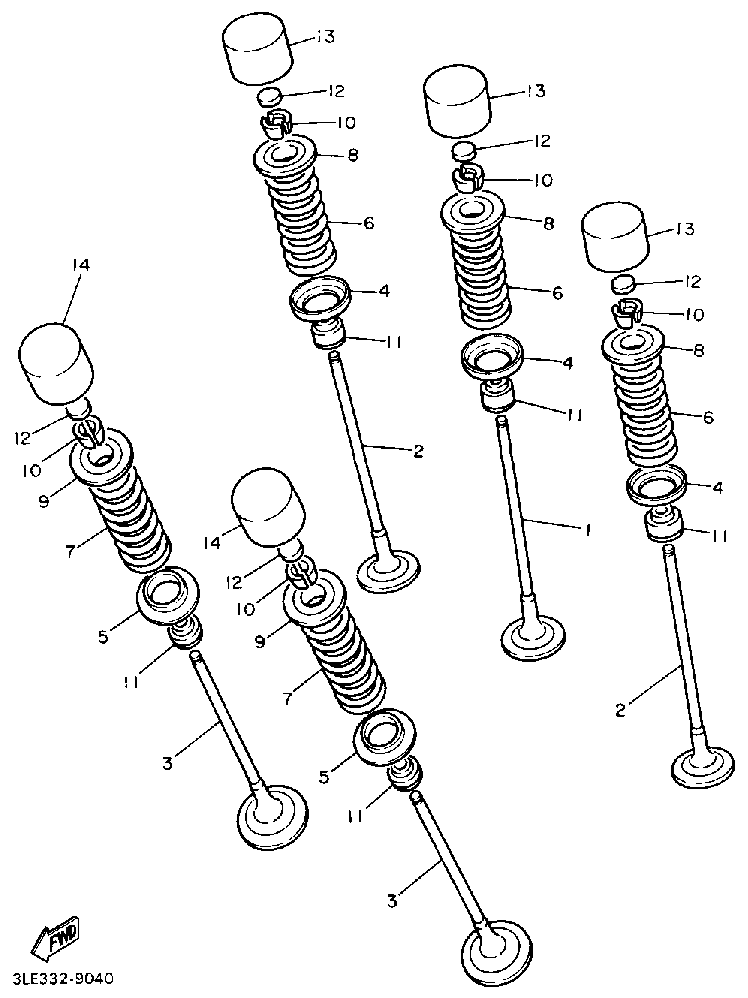 13
12
10
8
6
4
11
2
13
12
10
8
6
4
11
1
13
12
10
8
6
4
11
2
14
12
10
9
7
5
11
3
14
12
10
9
7
5
11
3
FWD
3LE332-9040