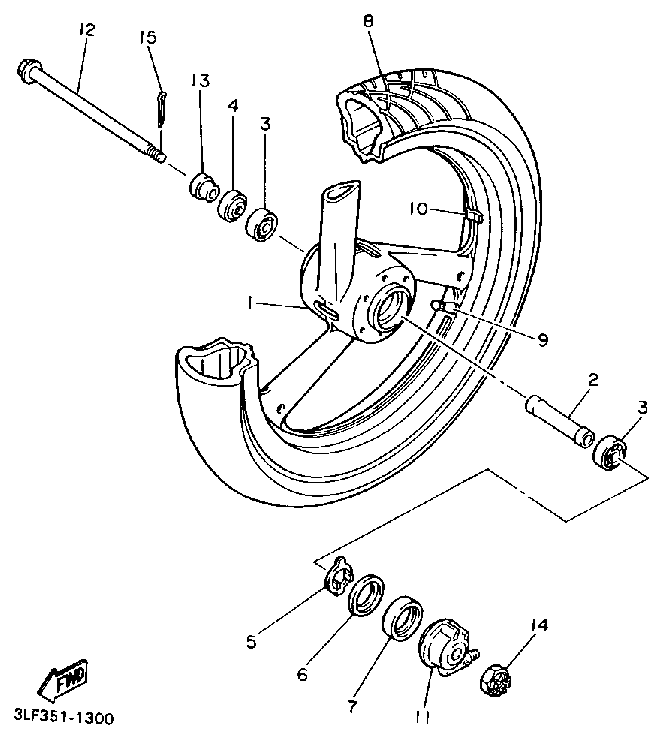 12
15
13
4
3
8
10
1
9
2
3
5
6
7
11
14
FWD
3LF351-1300