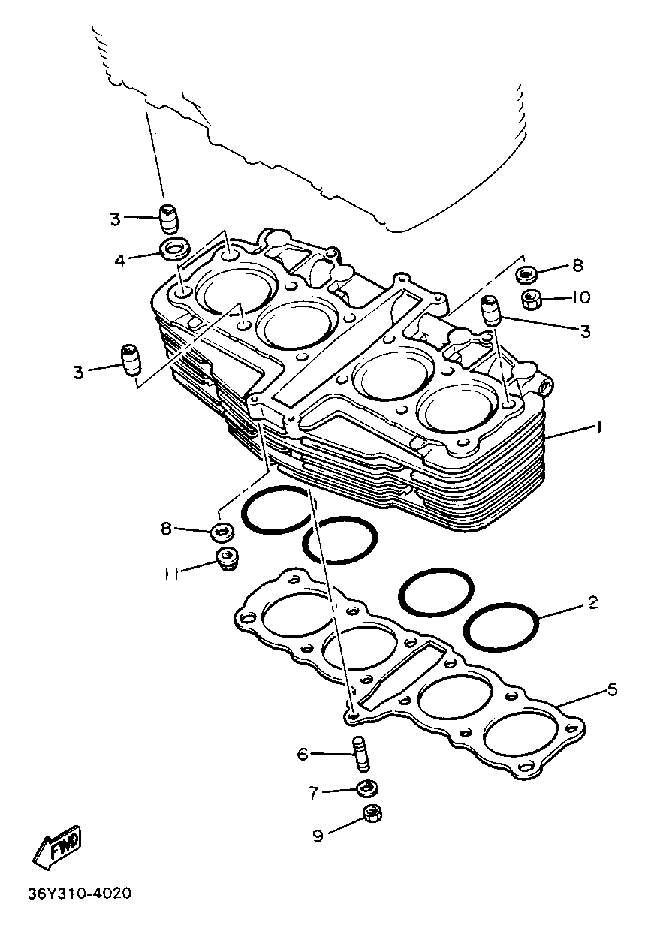 3
4
8
10
3
3
1
8
11
2
5
6
7
9
FWD
36Y310-4020