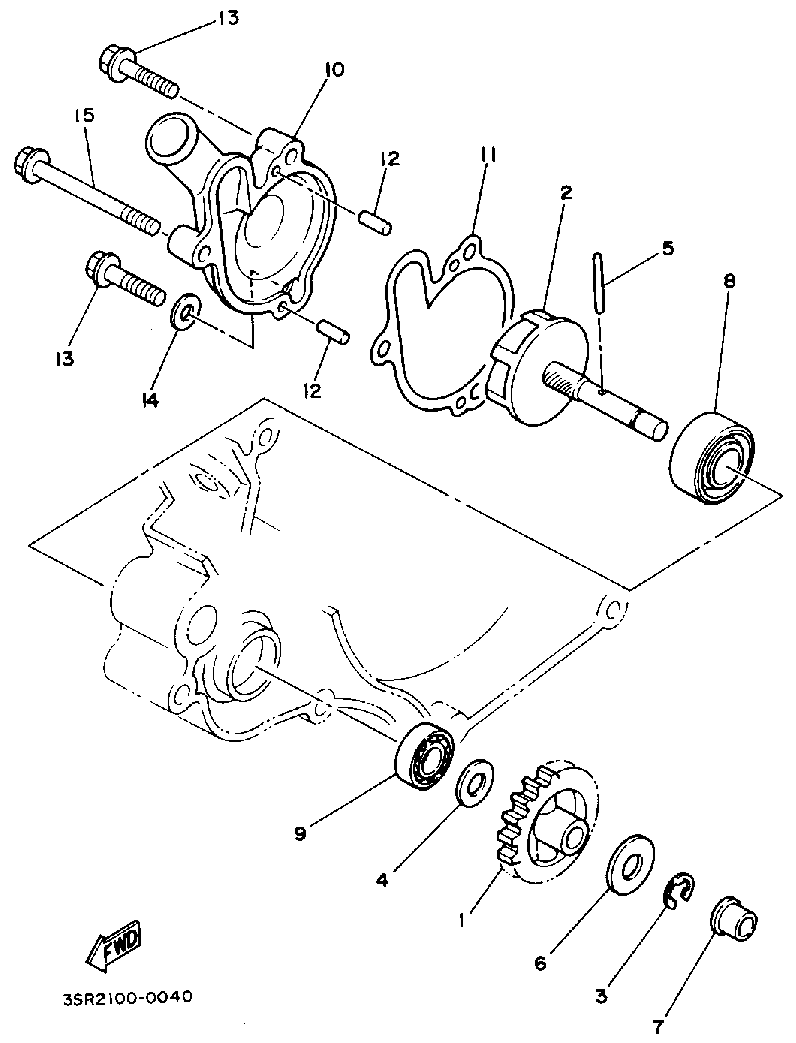 13
10
15
12
11
2
5
8
13
14
12
9
4
1
6
3
7
FWD
3SR2100-0040