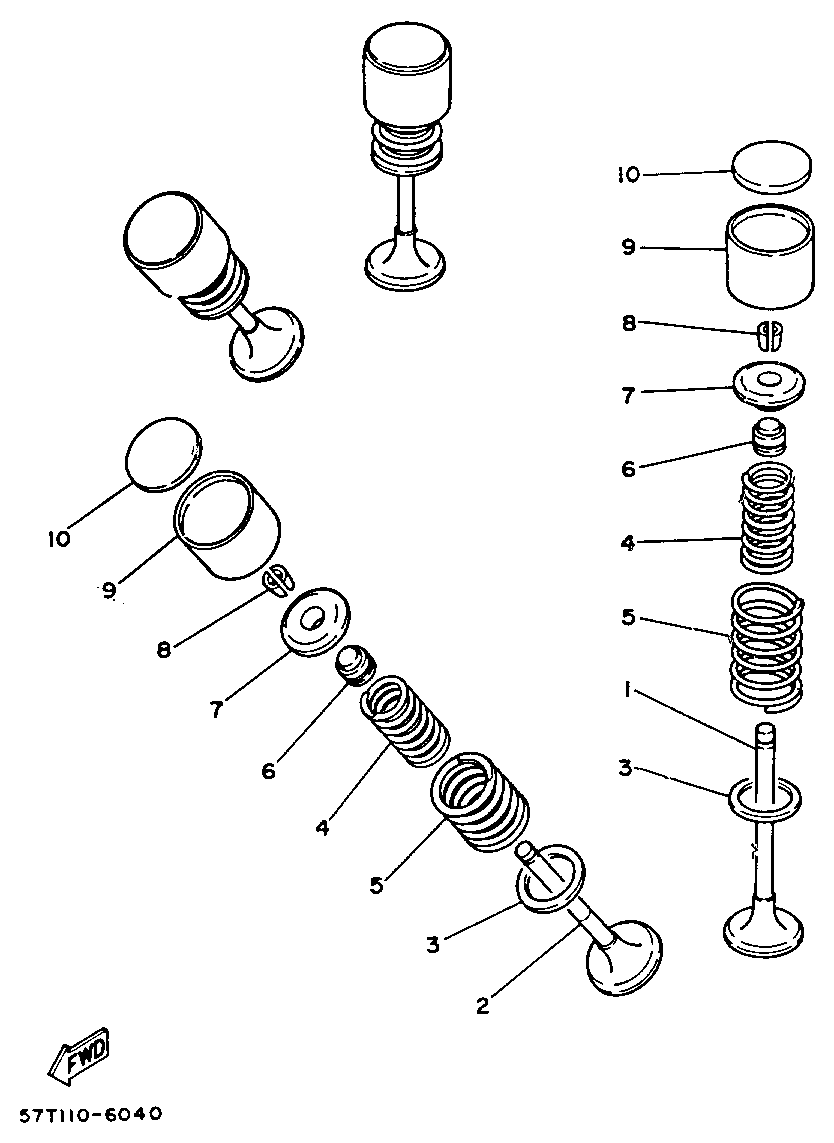 10
9
8
7
6
4
5
1
3

10
9
8
7
6
4
5
3
2

FWD

57T110-6040