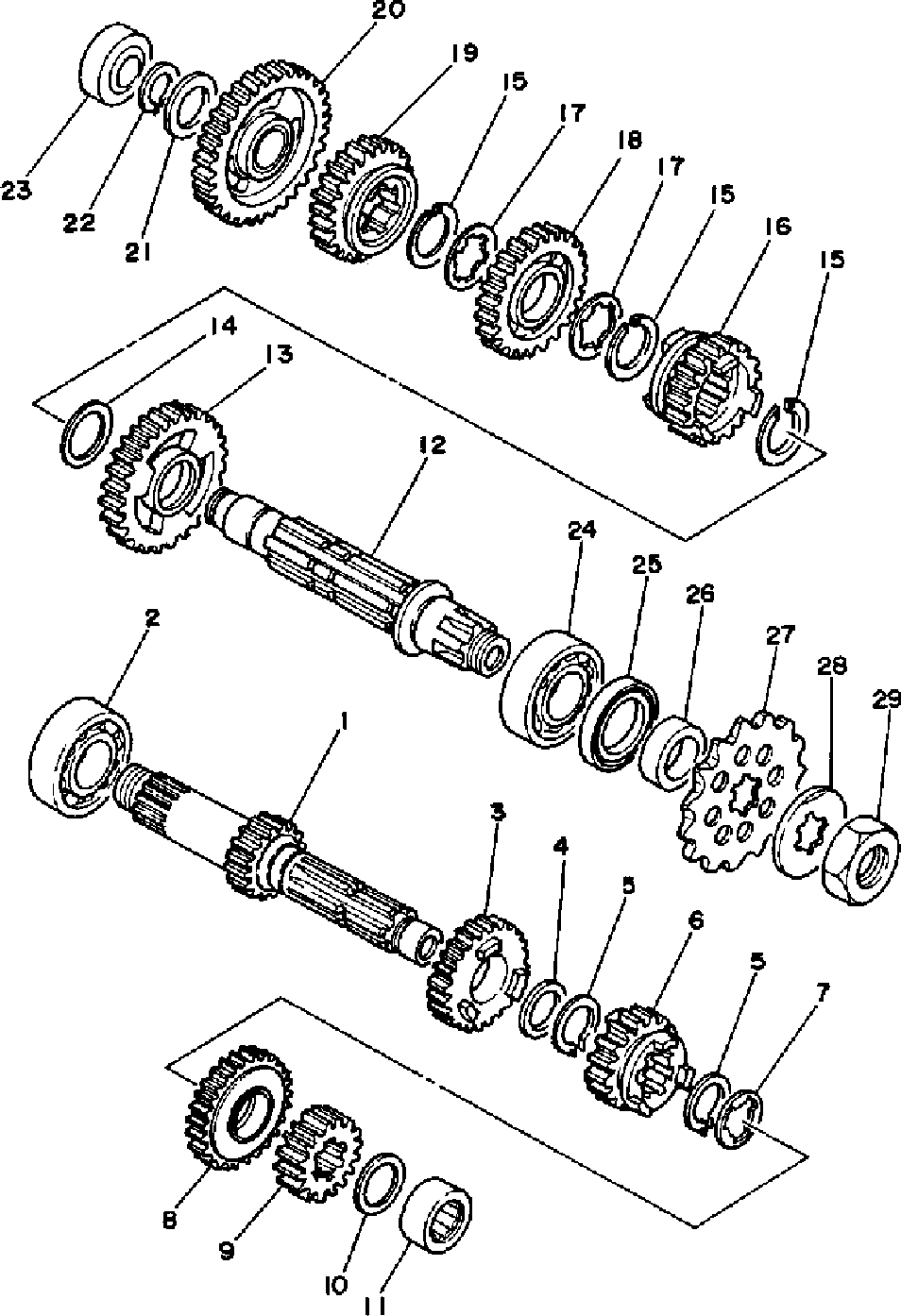 20
19
15
17
18
17
15
16
15
23
22
21
14
13
12
24
25
26
27
28
29
2
1
3
4
5
6
5
7
8
9
10
11