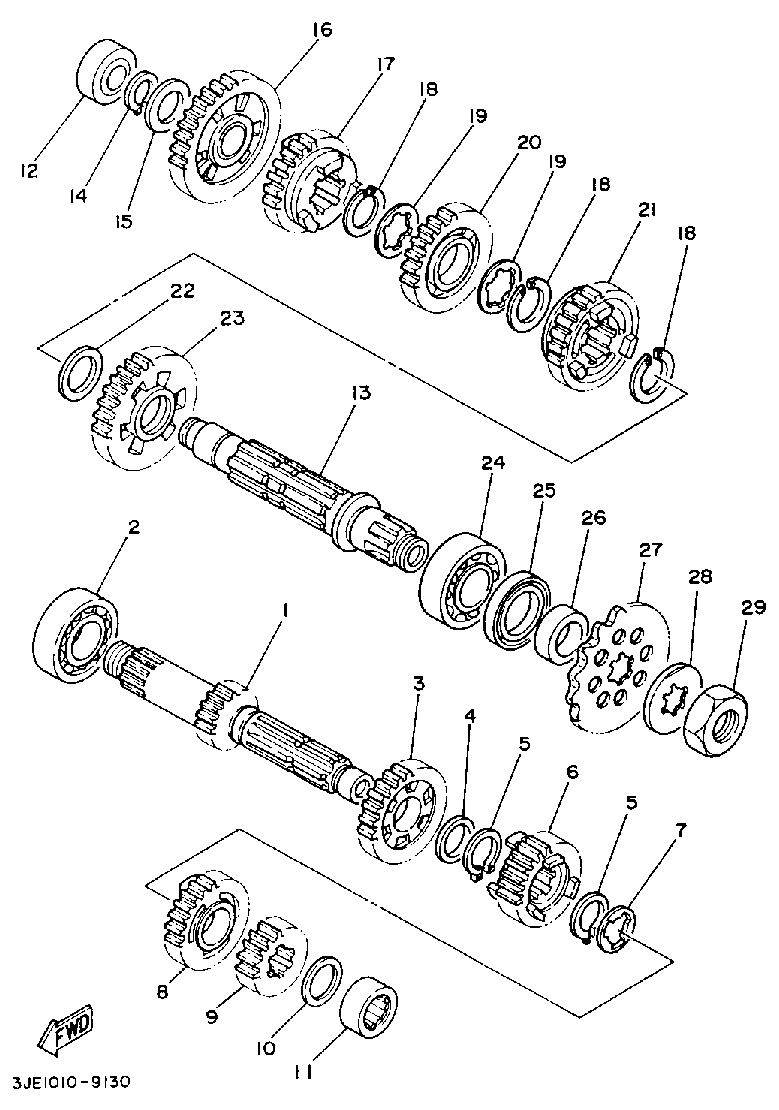 16
17
18
19
20
19
18
21
18
12
14
15
22
23
13
24
25
26
27
28
29
2
1
3
4
5
6
5
7
8
9
10
11
FWD
3JE1010-9130