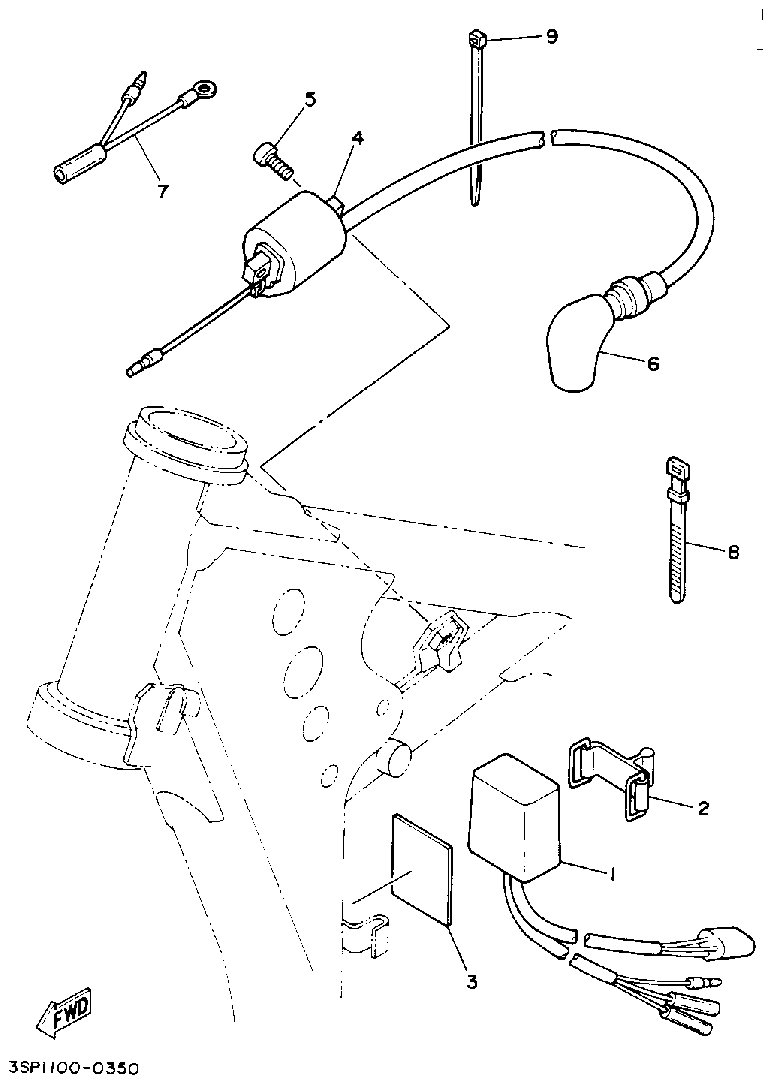 9
5
4
7
6
8
2
1
3
FWD
3SP1100-0350