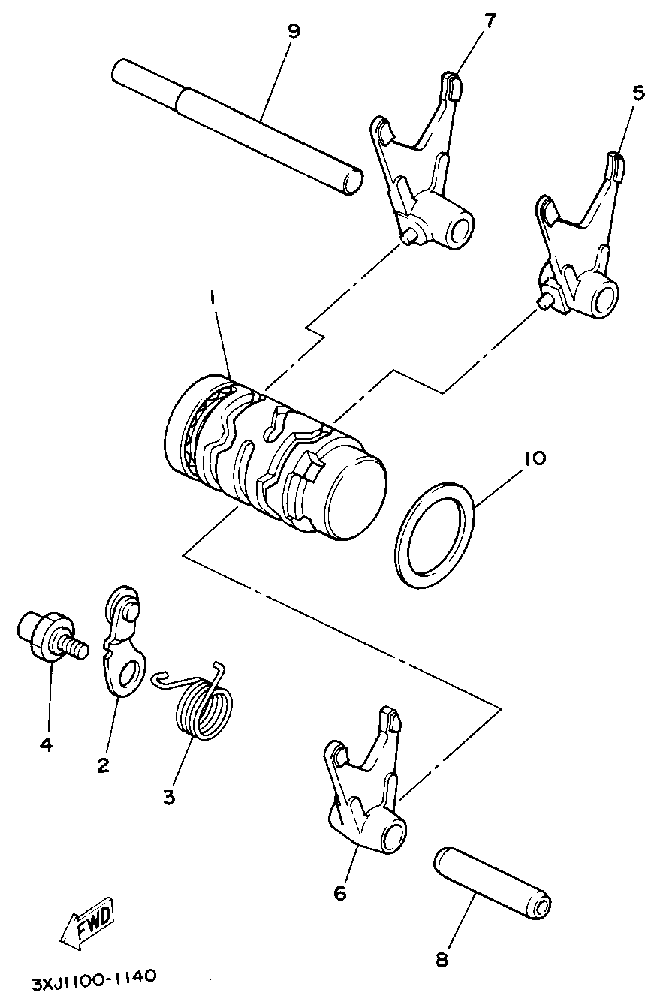 9
7
5
1
10
4
2
3
6
8
FWD
3XJ1100-1140