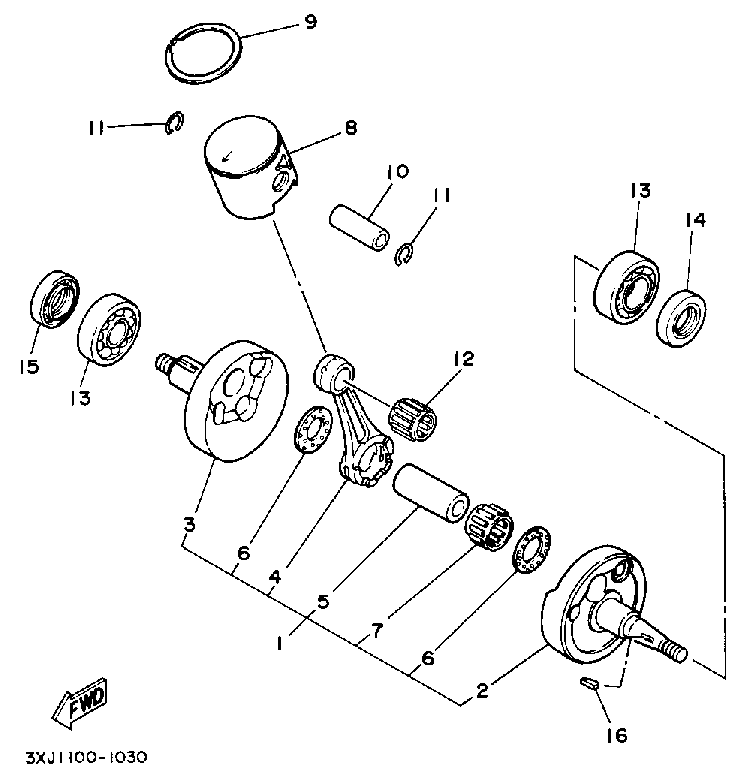 9
11
8
10
11
13
14
15
13
12
3
6
4
5
1
7
6
2
16
FWD
3XJ1100-1030