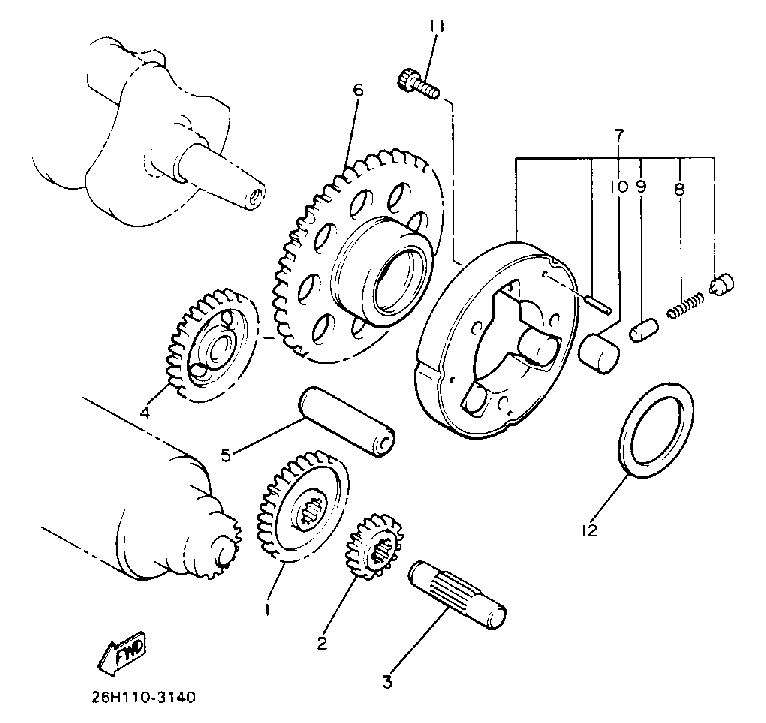 11
6
7
10
9
8
4
5
12
1
2
3
FWD
26H110-3140