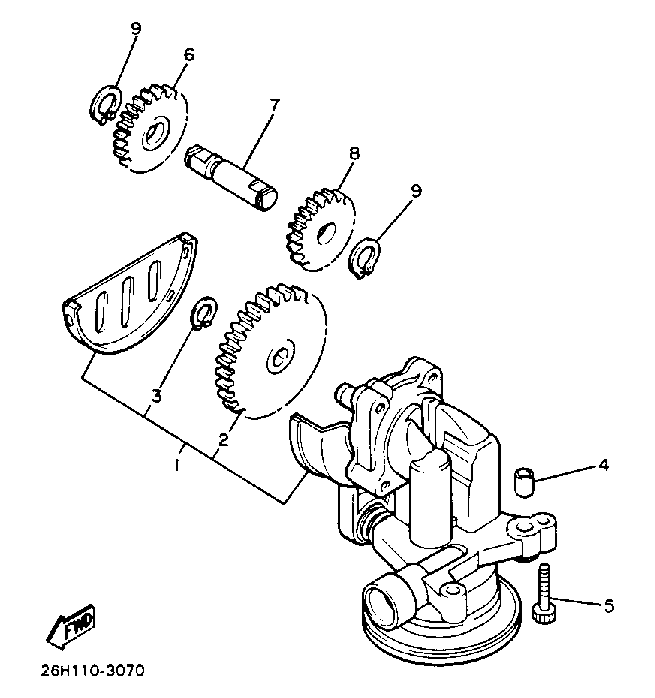 9
6
7
8
9
3
2
1
4
5
FWD
26H110-3070