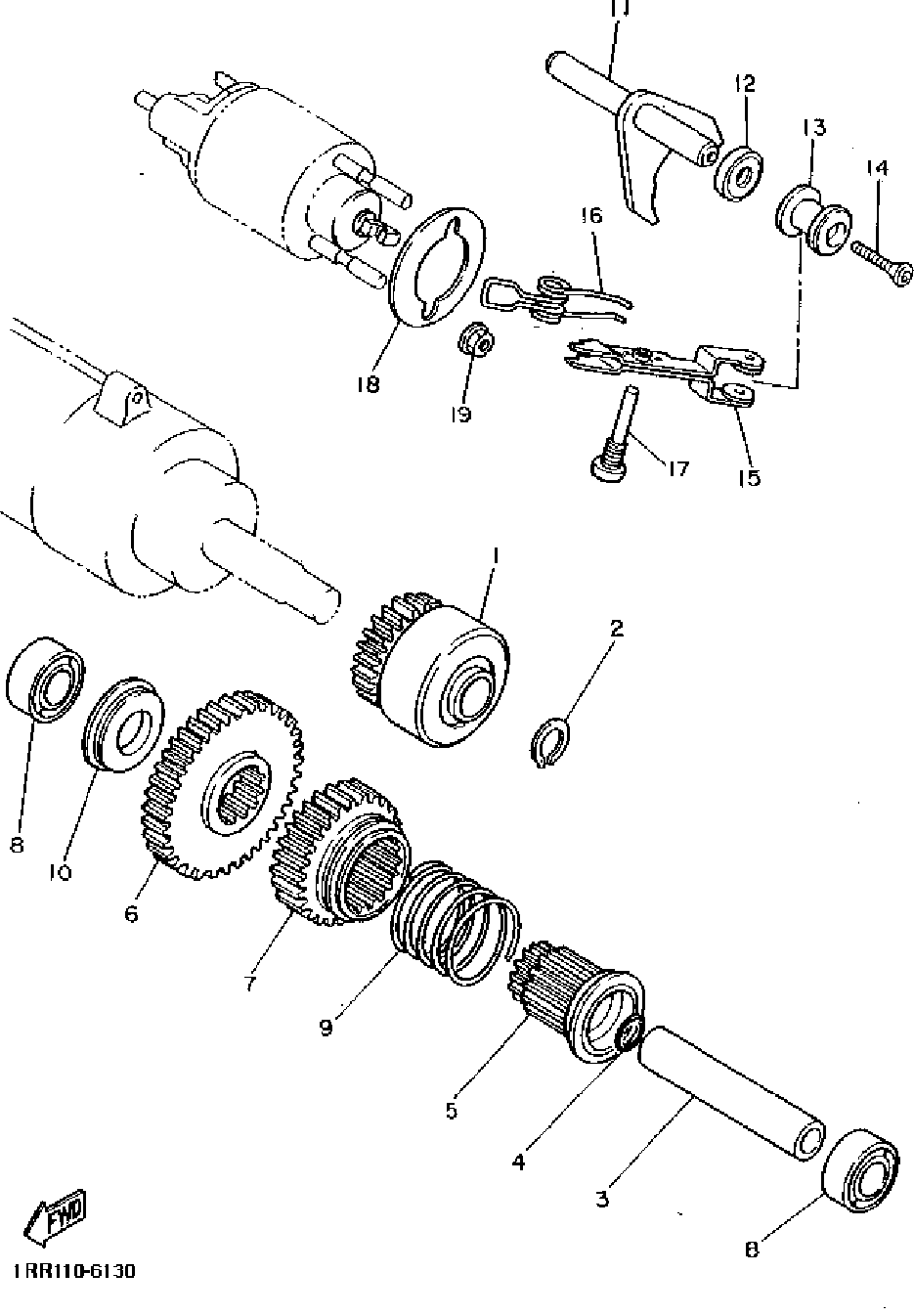 11
12
13
14
16
18
19
17
15
1
2
8
10
6
7
9
5
4
3
8
FWD
1RR110-6130