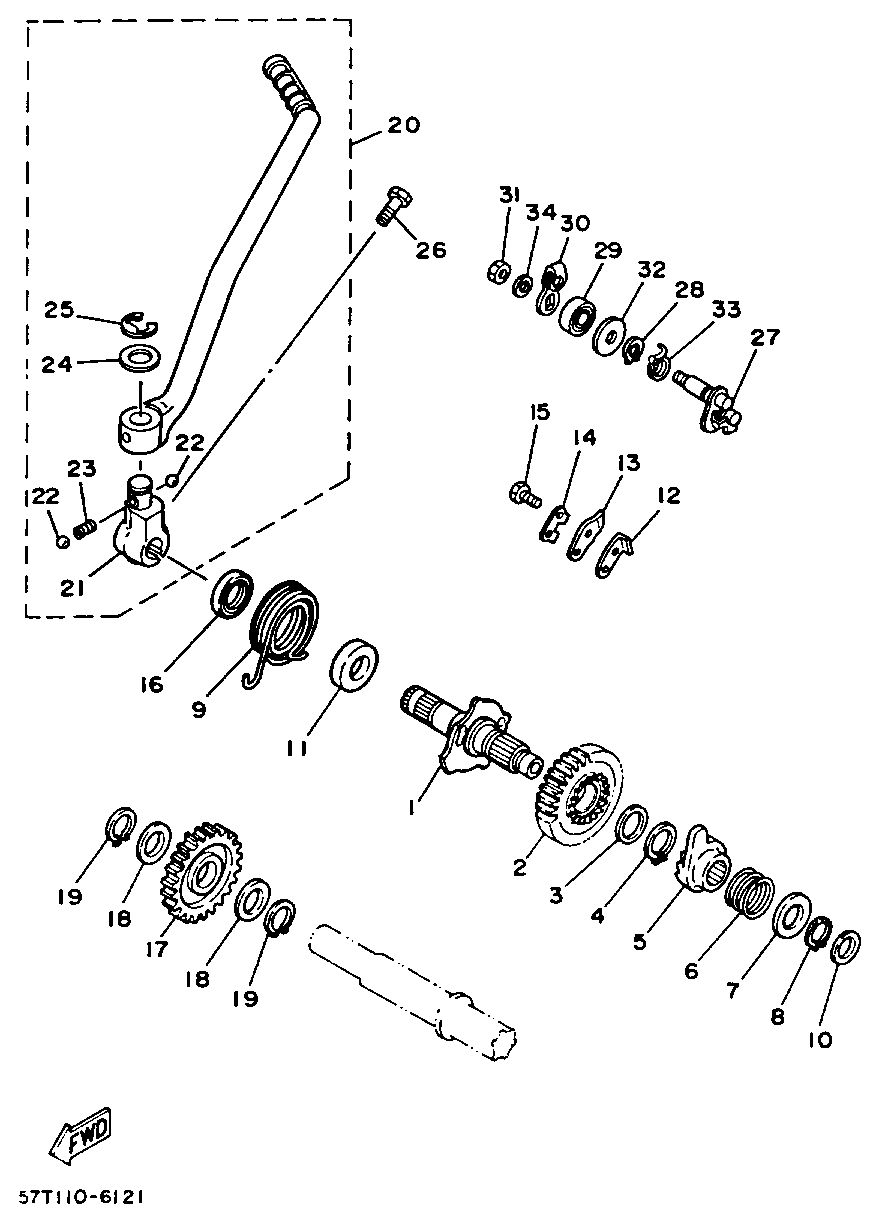 20
26
31
34
30
29
32
28
33
27
25
24
22
23
22
21
15
14
13
12
16
9
11
1
2
3
4
5
6
7
8
10
19
18
17
18
19
FWD
57T110-6121