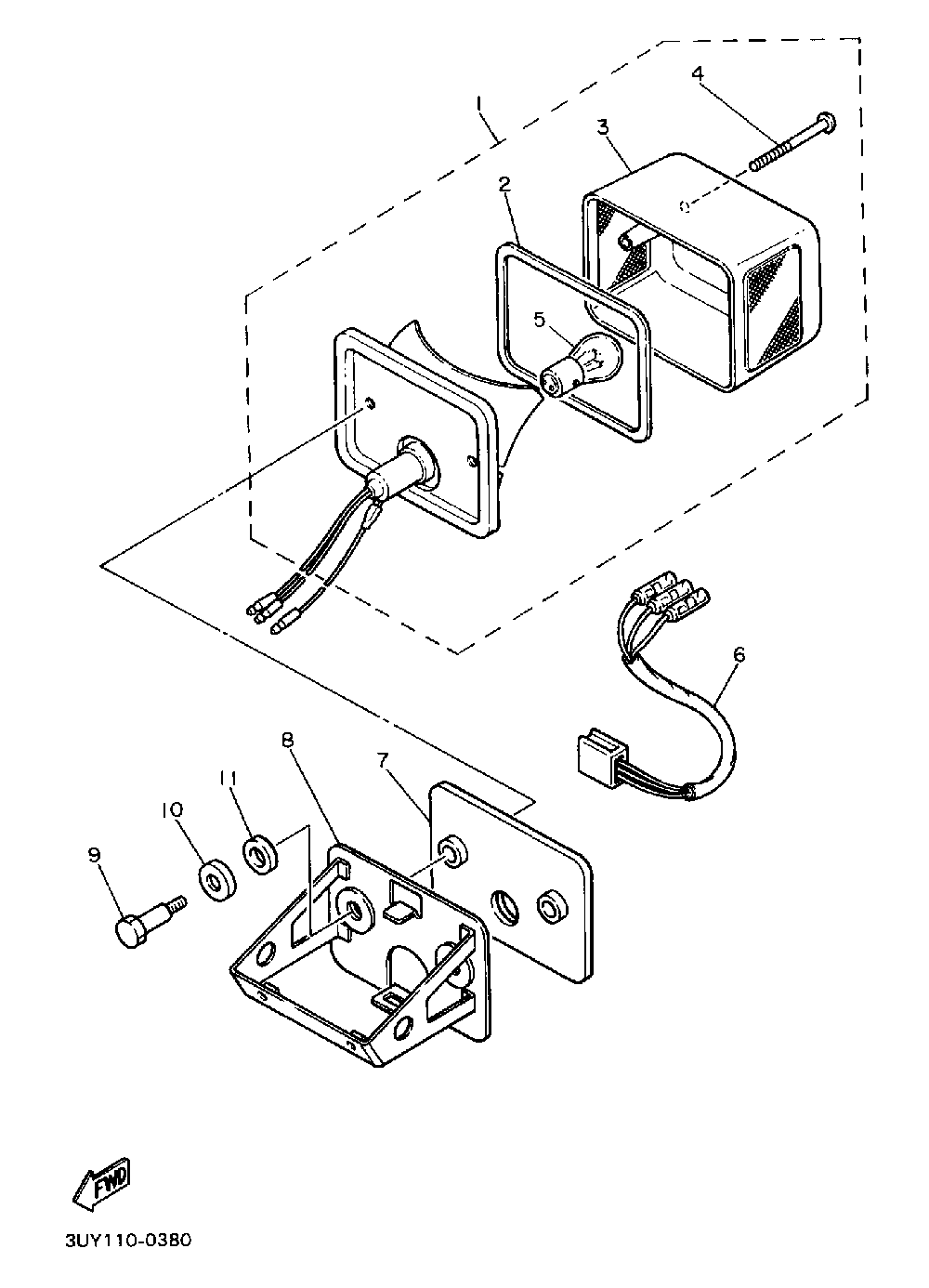 1
4
3
2
5
6
8
7
11
10
9
FWD
3UY110-0380