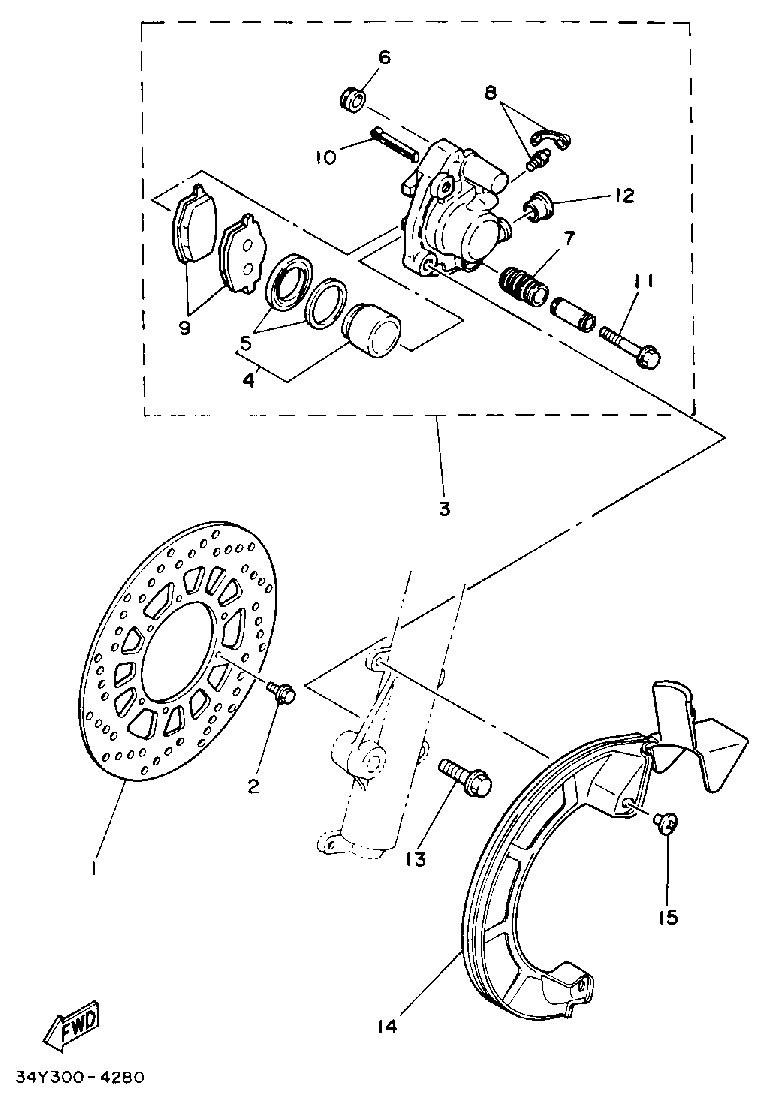 6
8
10
12
7
11
9
5
4
3
2
1
13
15
14
FWD
34Y300-4280