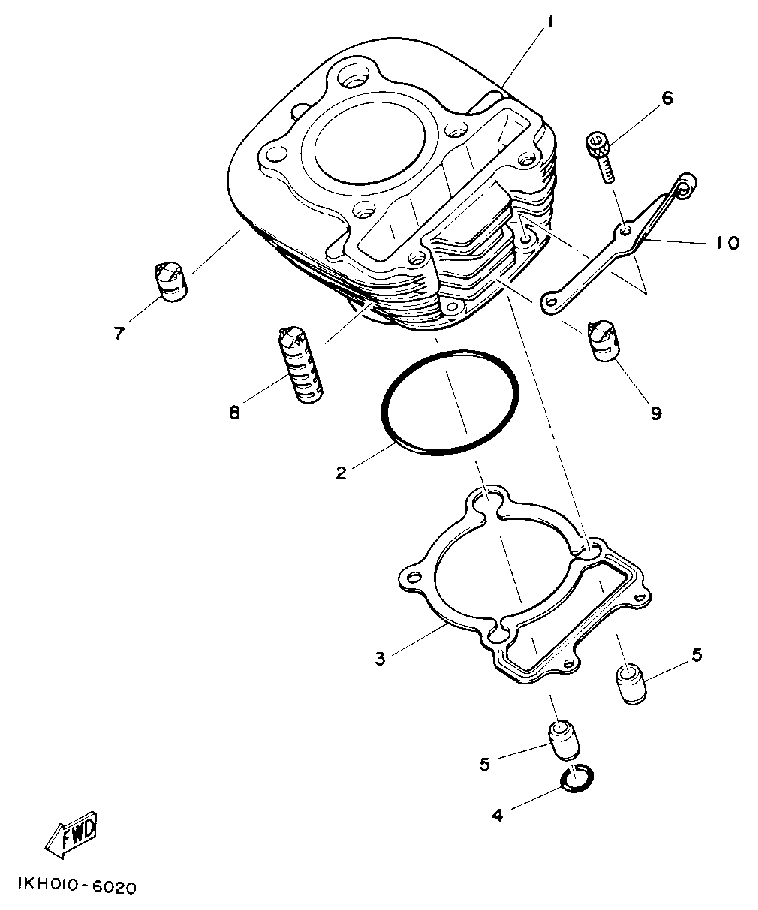 1
6
10
7
9
8
2
3
5
5
4
FWD
IKH010-6020