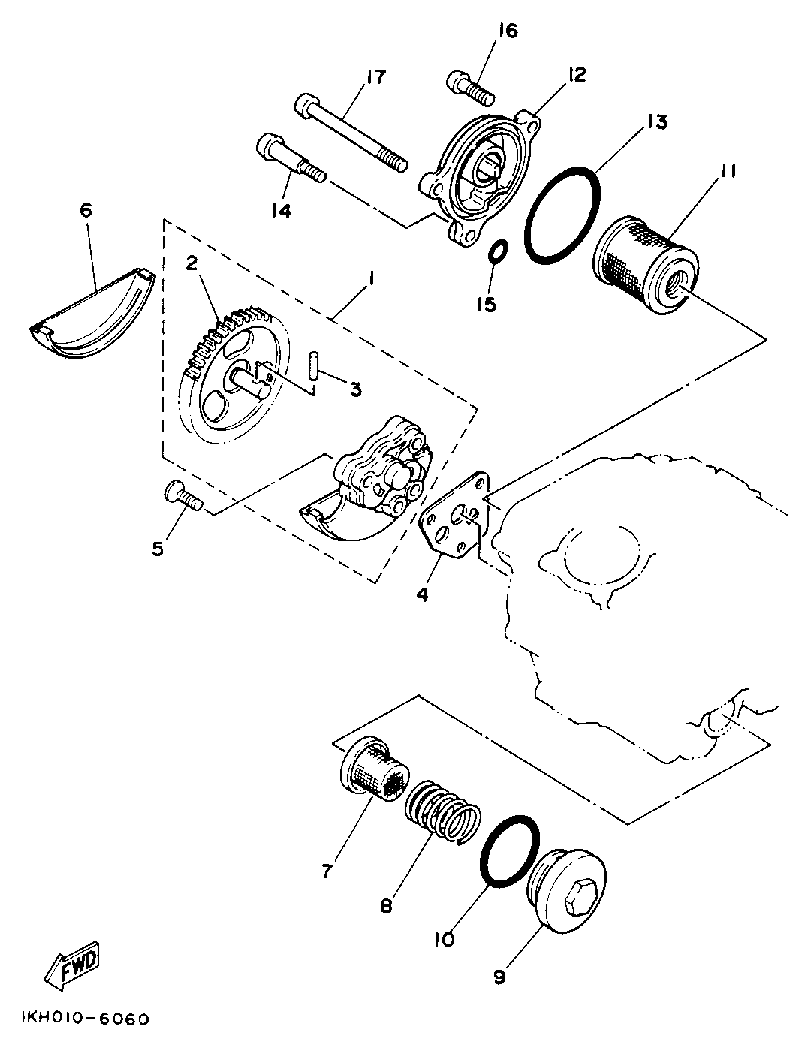 16
17
12
13
11
14
6
2
1
15
3
5
4
7
8
10
9
FWD
1KH010-6060