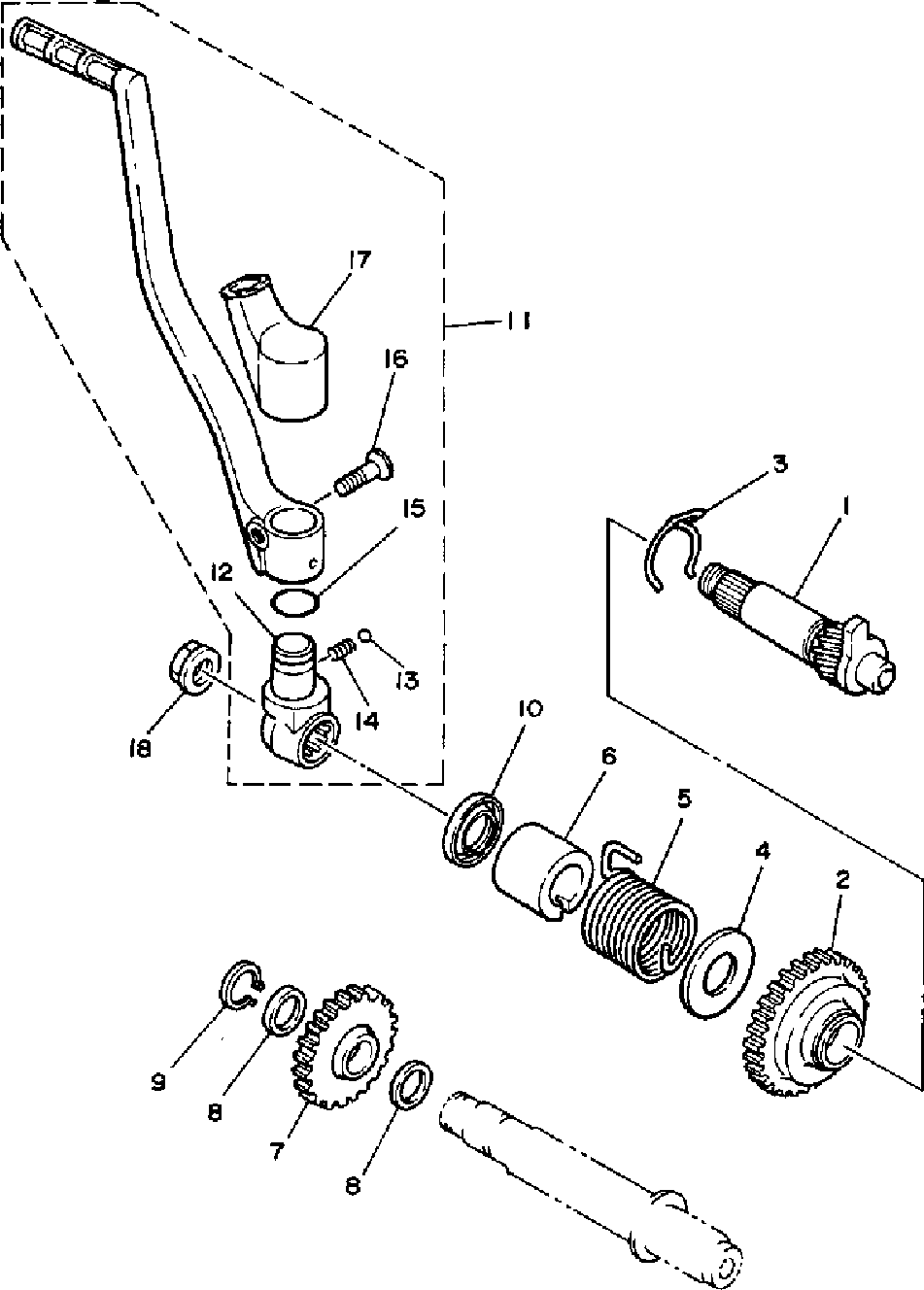 17
11
16
3
1
15
12
13
14
18
10
6
5
4
2
9
8
7
8