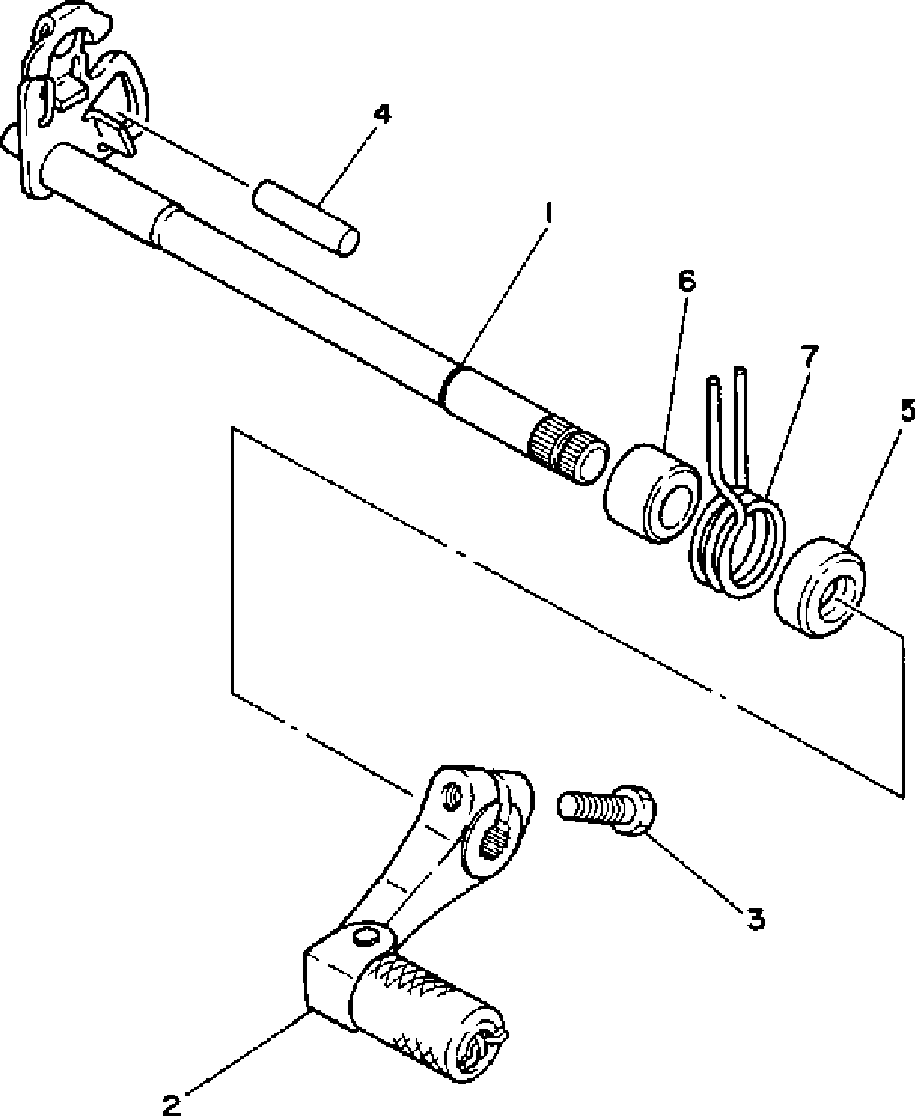 4
1
6
7
5
3
2