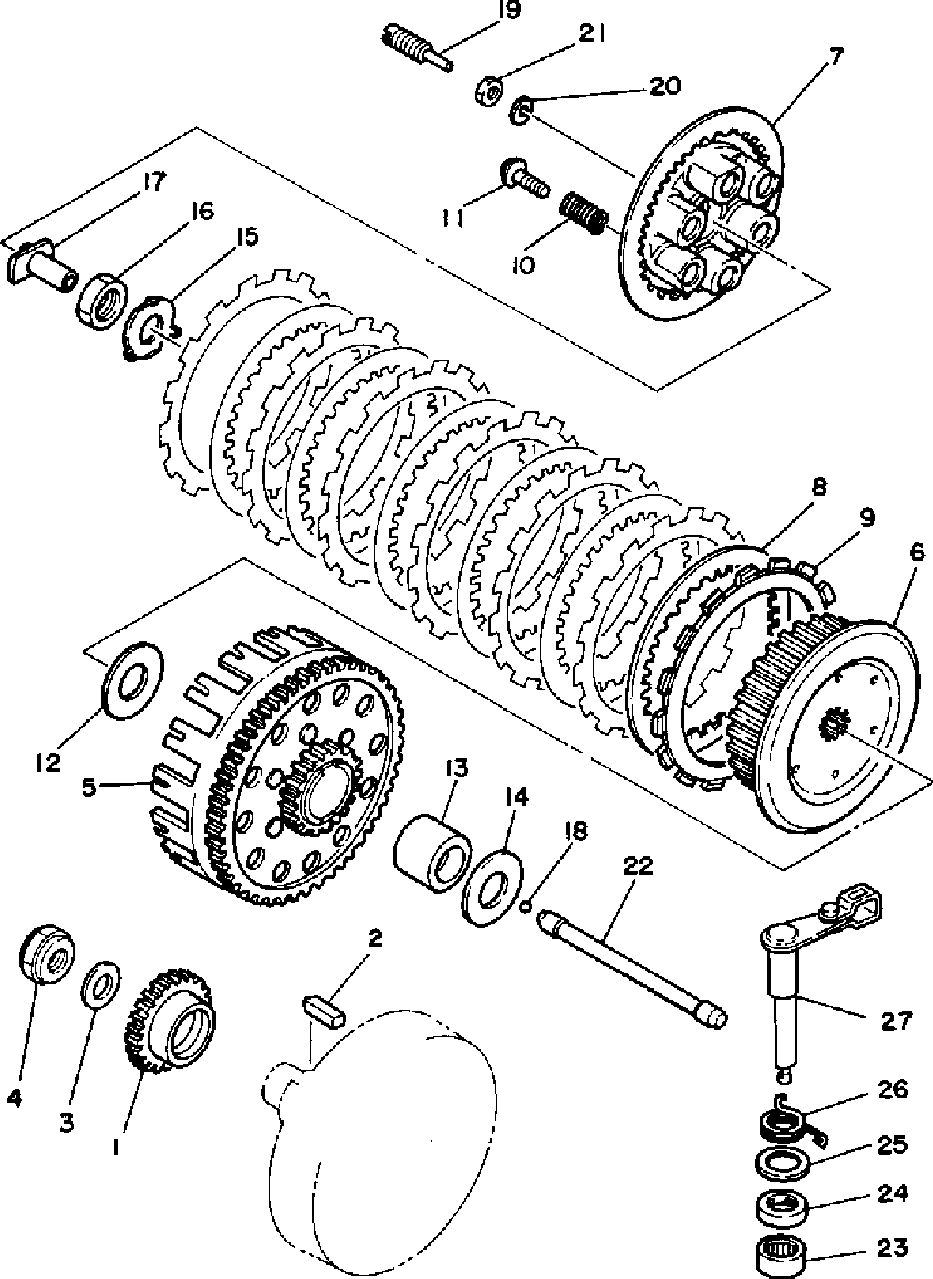 19
21
20
7
17
16
15
11
10
8
9
6
12
5
13
14
18
22
2
4
3
1
27
26
25
24
23