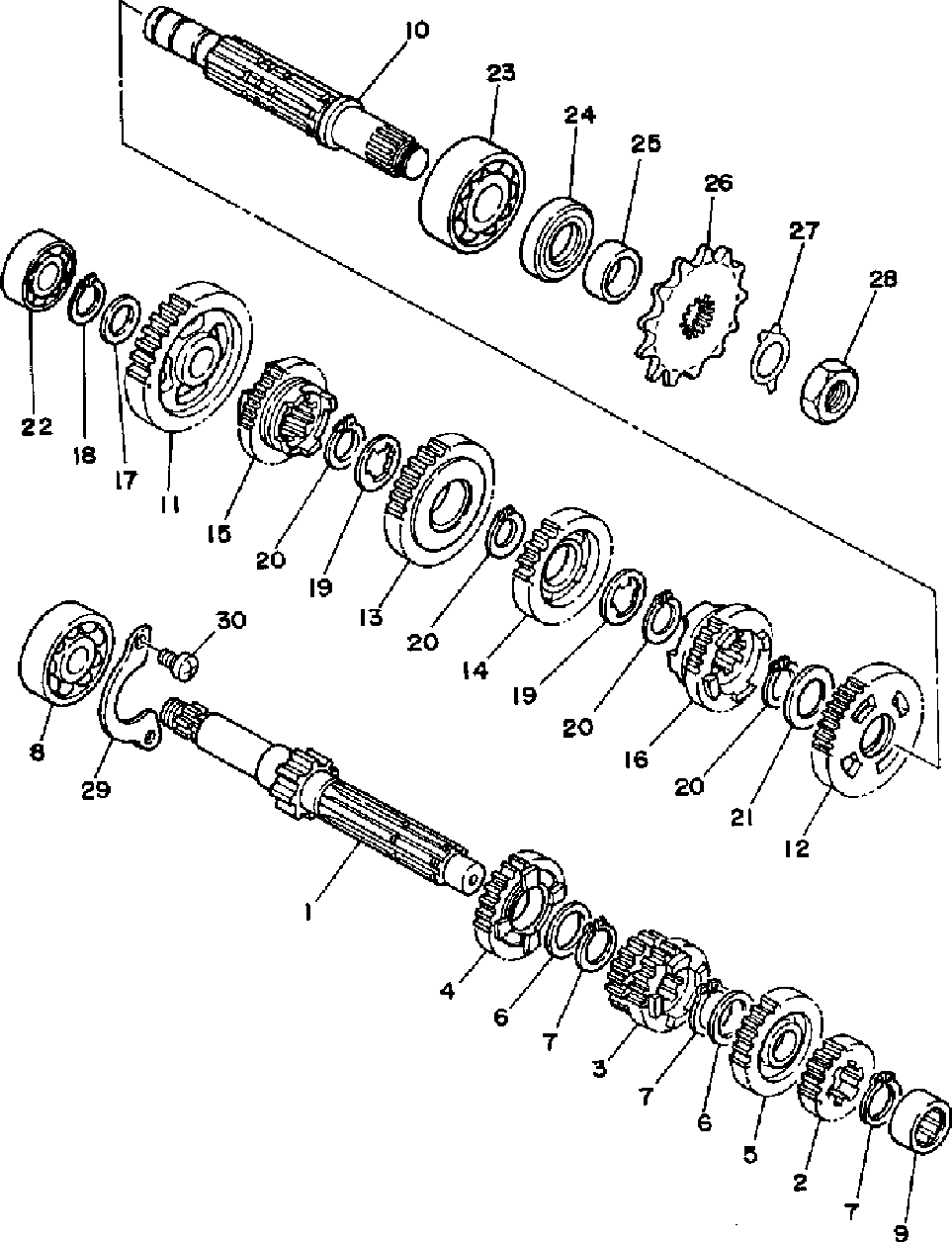 10
23
24
25
26
27
28
22
18
17
11
15
20
19
13
20
14
19
20
16
20
21
12
30
8
29
1
4
6
7
3
7
6
5
2
7
9