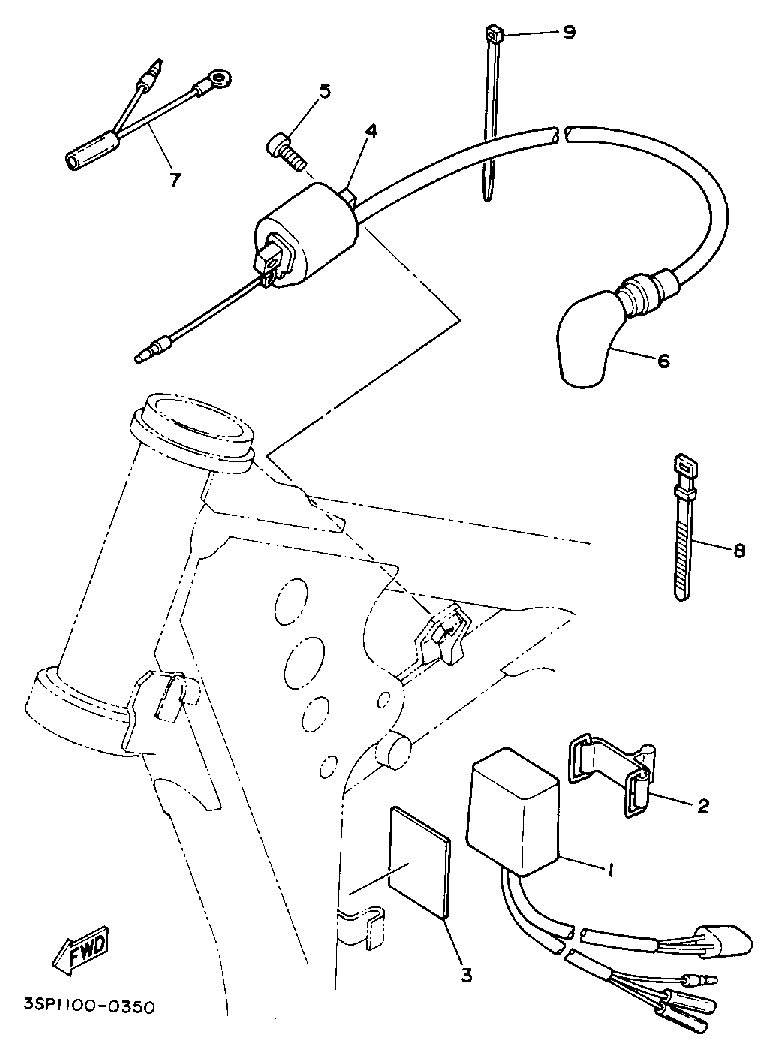 9
5
4
7
6
8
2
1
3
FWD
3SP1100-0350