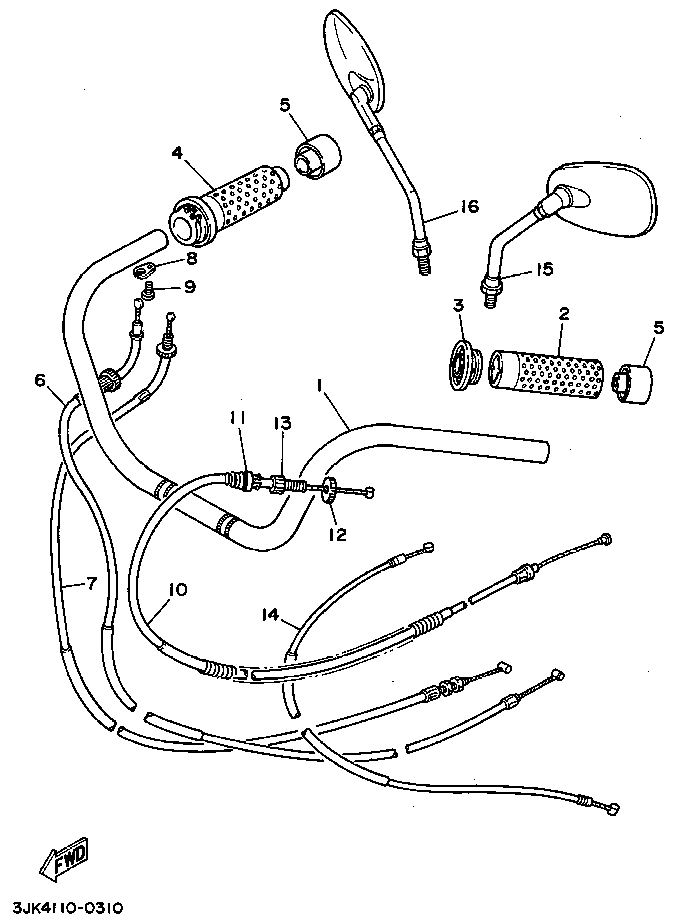 5
4
16
8
9
15
3
2
5
6
1
11
13
12
7
10
14
FWD
3JK4110-0310