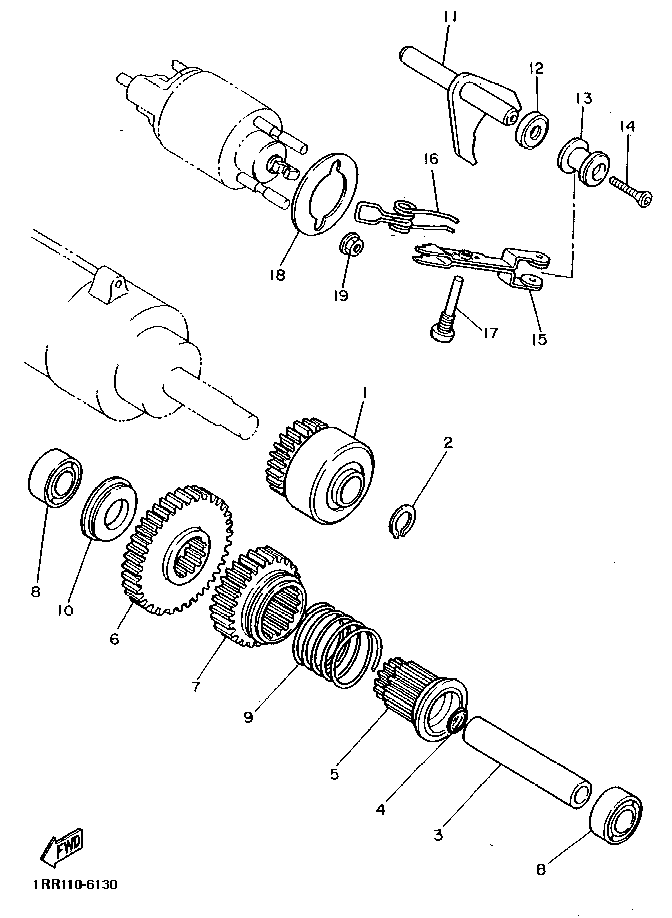 11
12
13
14
16
18
19
17
15
1
2
8
10
6
7
9
5
4
3
8
FWD
1RR110-6130