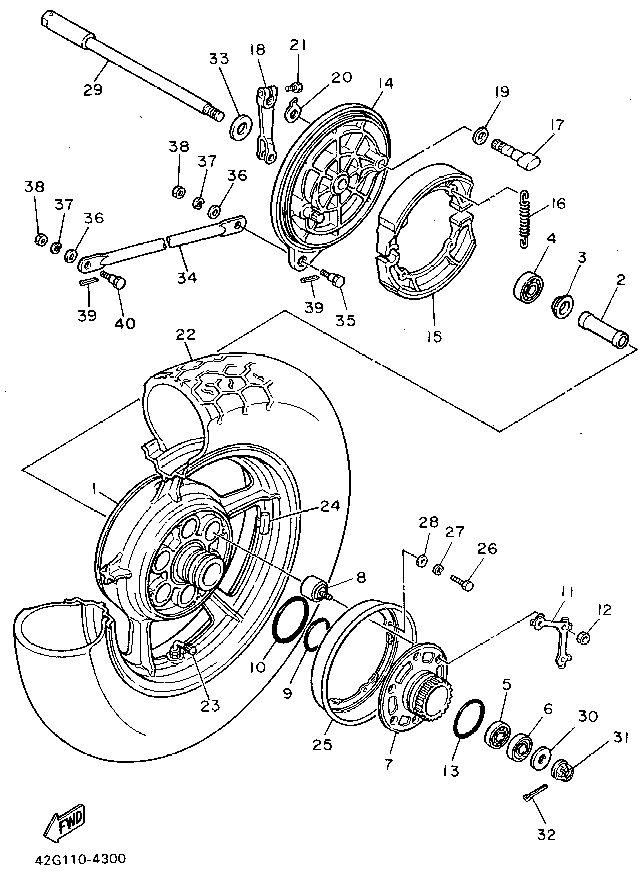 29
33
18
21
20
14
19
17
38
37
36
38
37
36
16
4
3
2
34
39
40
39
35
15
22
1
24
28
27
26
8
11
12
10
9
23
25
7
13
5
6
30
31
32
FWD
42G110-4300