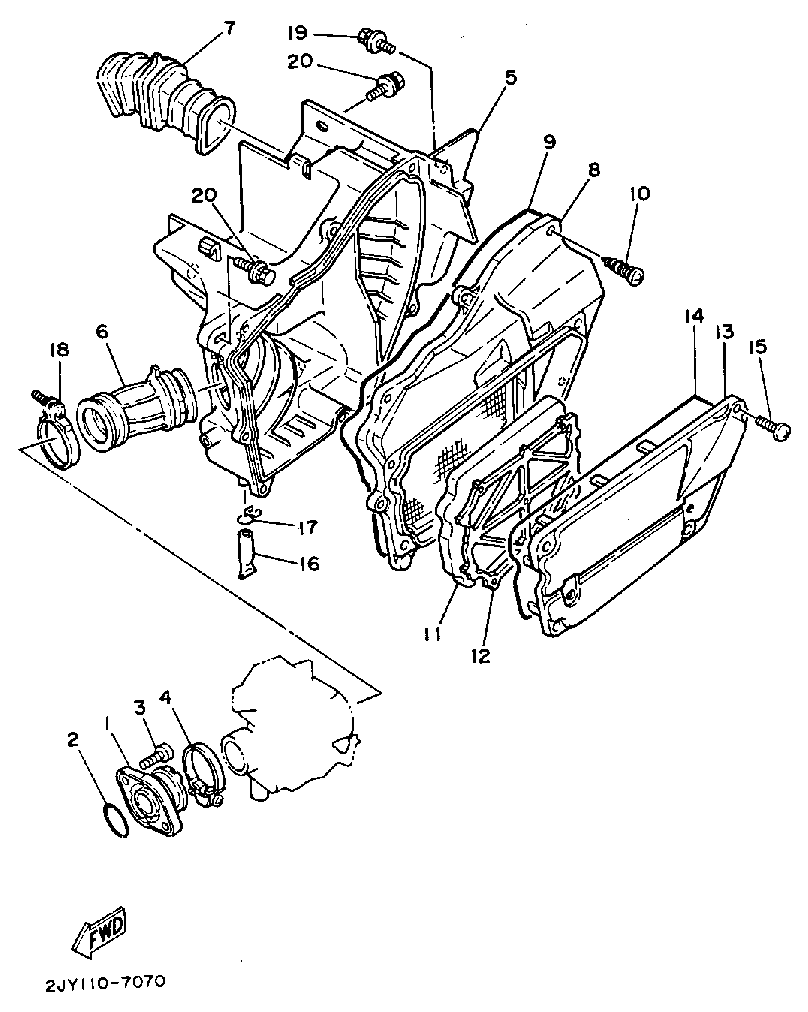 7
19
20
5
9
8
10
20
14
13
15
18
6
17
16
11
12
3
4
2
1
FWD
2JY110-7070