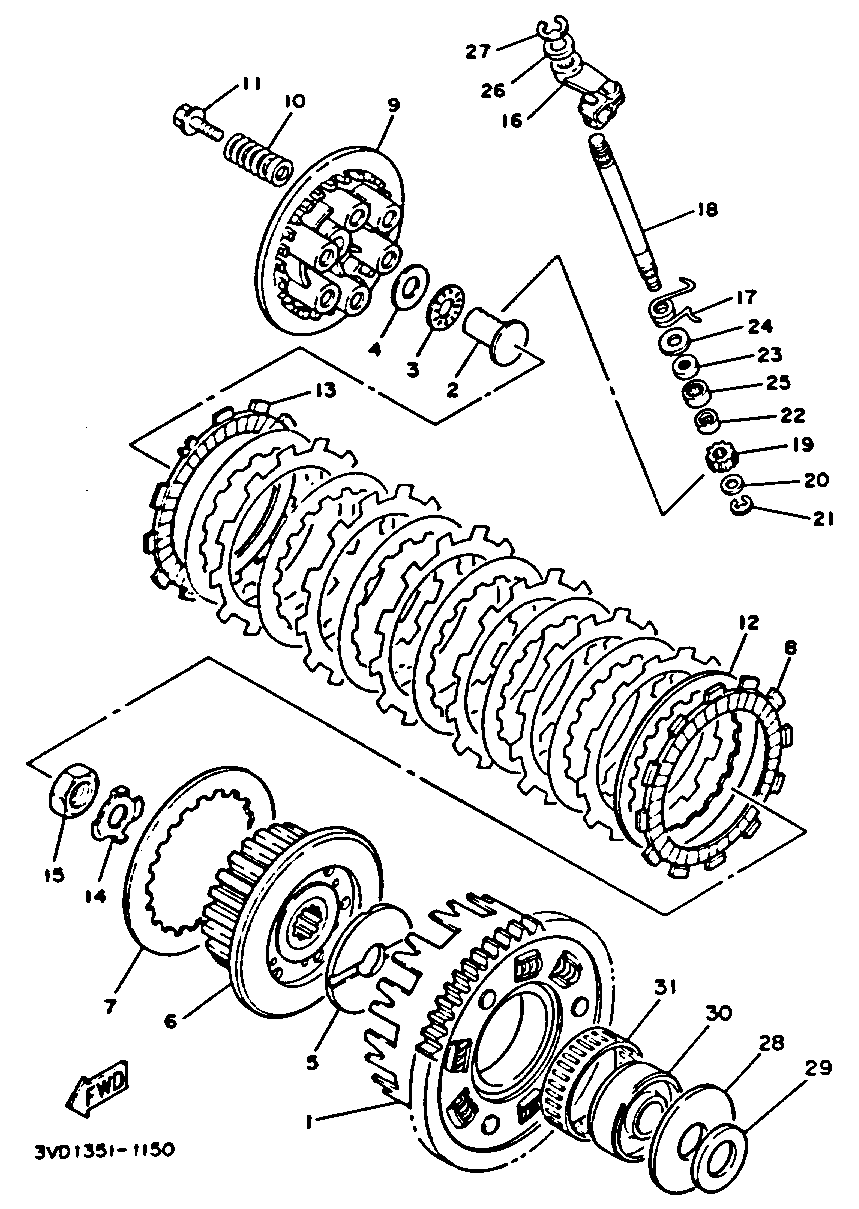 27
26
16
11
10
9
18
17
24
23
25
22
19
20
21
4
3
2
13
12
8
15
14
7
6
5
31
30
28
29
1
FWD
3VD1351-1150