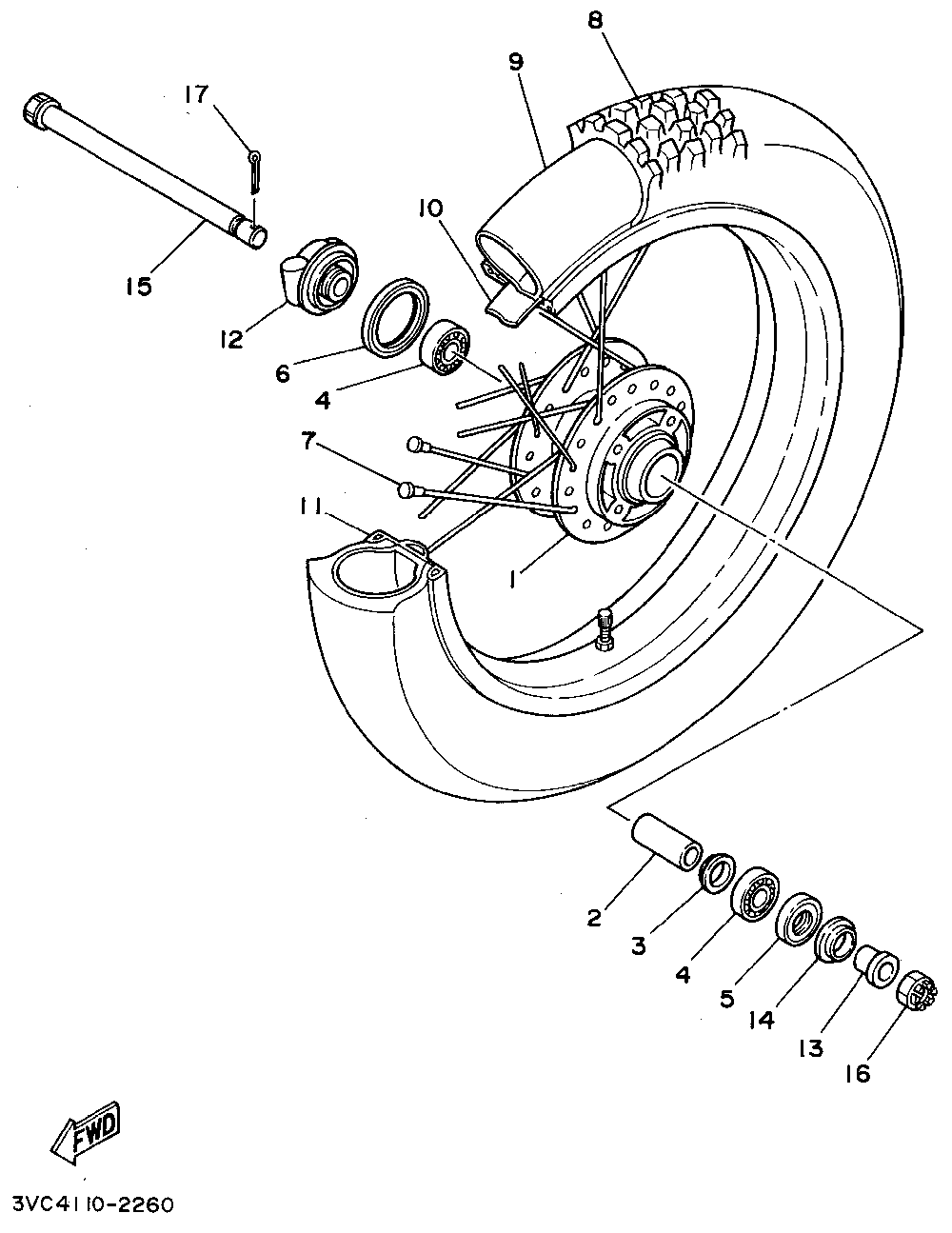 8
9
17
10
15
12
6
4
7
11
1
2
3
4
5
14
13
16
FWD
3VC4110-2260