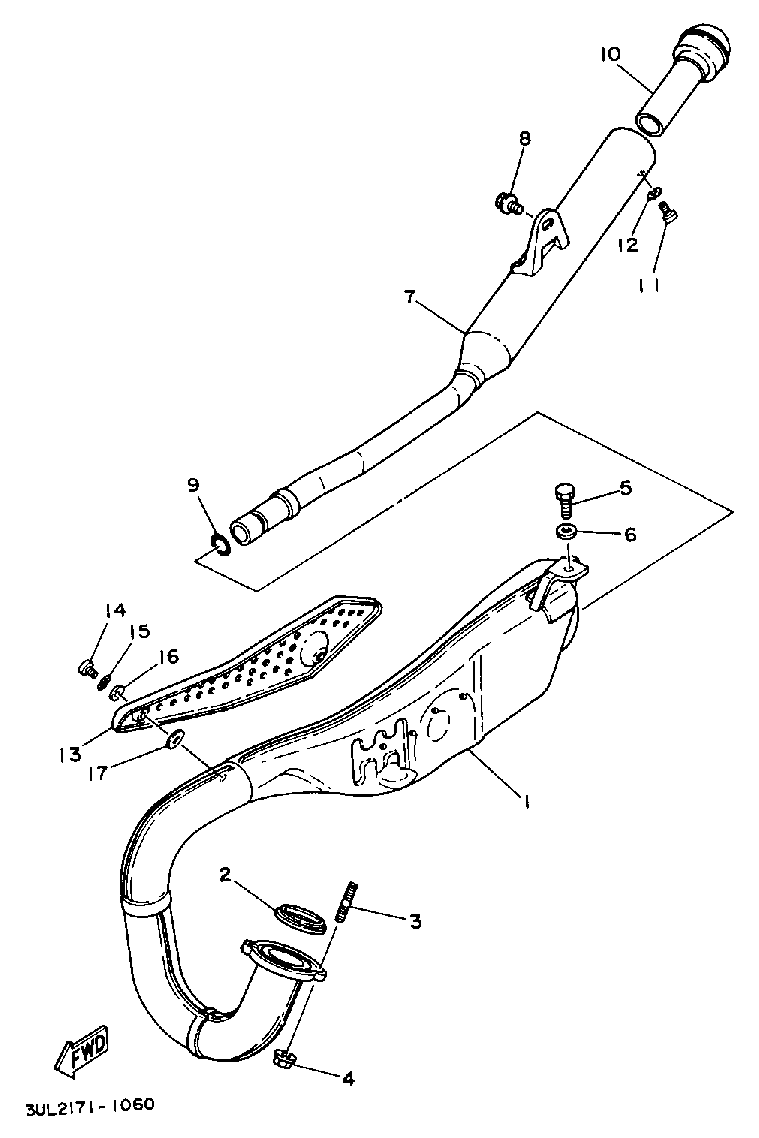 10
8
12
11
7
9
5
6
14
15
16
13
17
1
2
3
FWD
4
3UL2171-1060