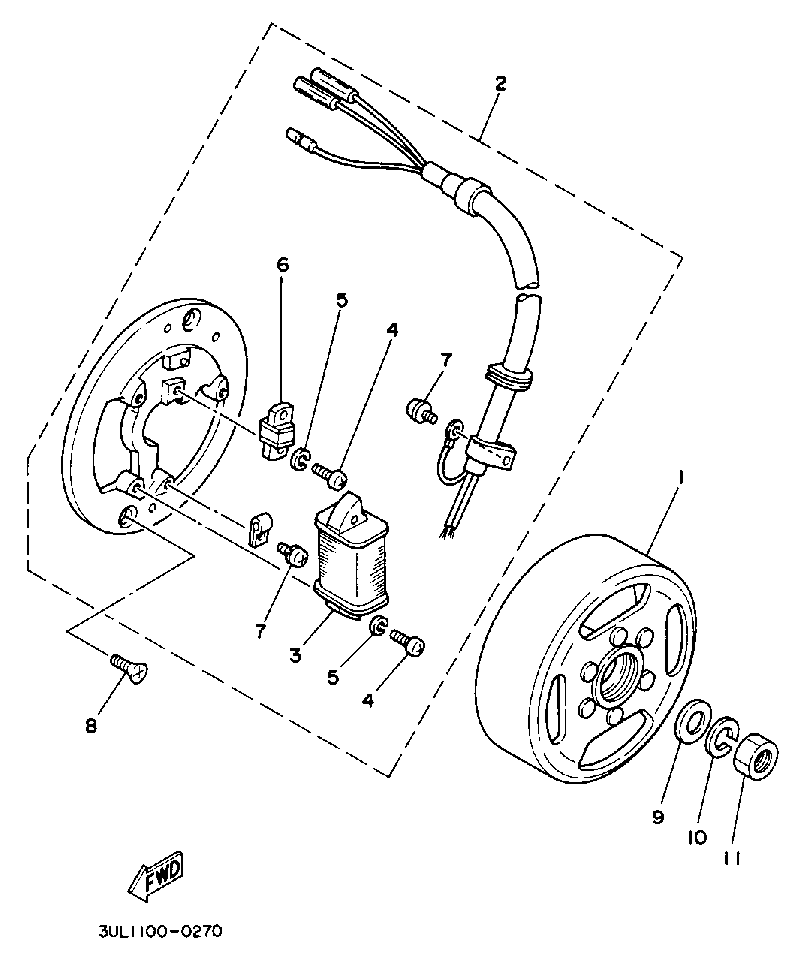 2

6

5

4

7

1

7

3

5

4

8

9

10

11

FWD

3UL1100-0270