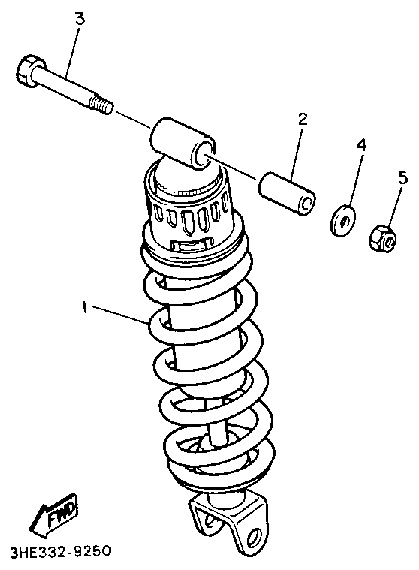 3
2
4
5
1
FWD
3HE332-9250