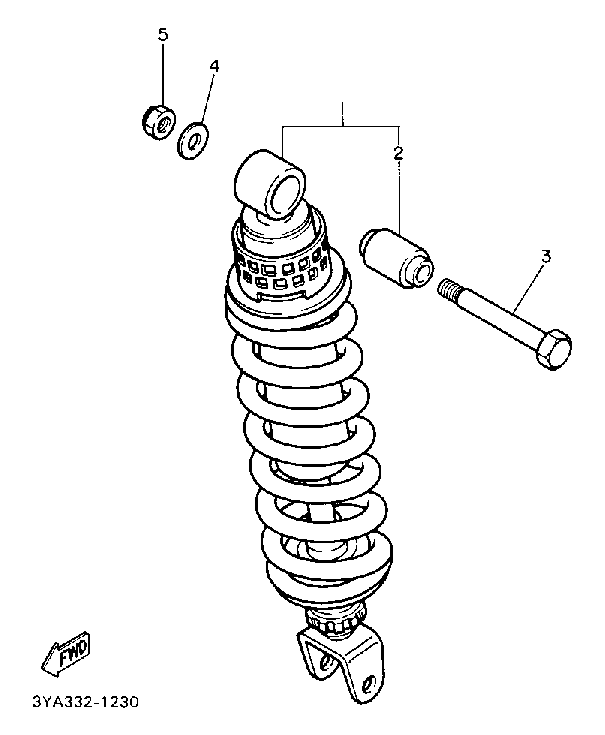 5
4
1
2
3
FWD
3YA332-1230