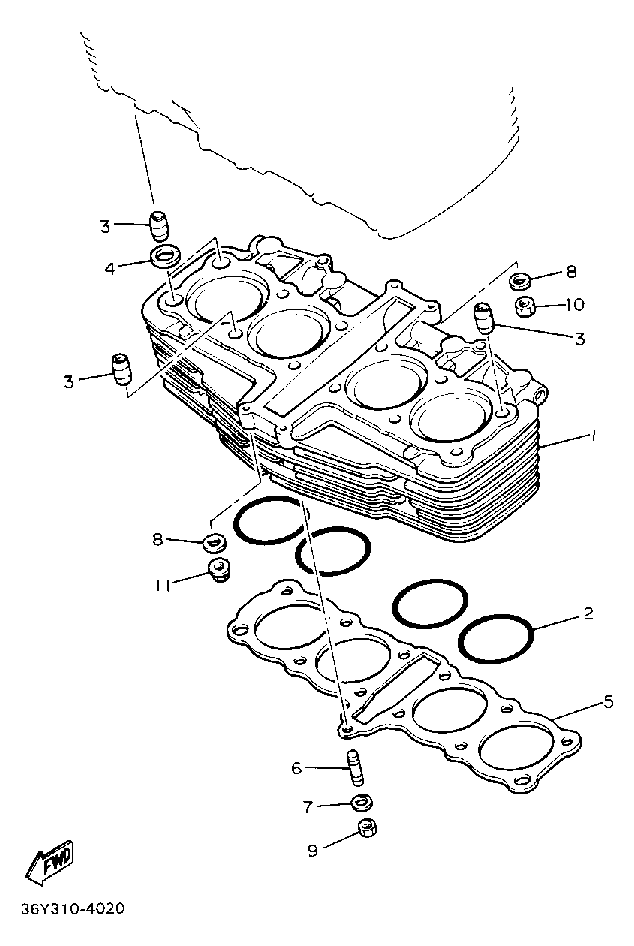 3
4
8
10
3
3
1
8
11
2
5
6
7
9
FWD
36Y310-4020