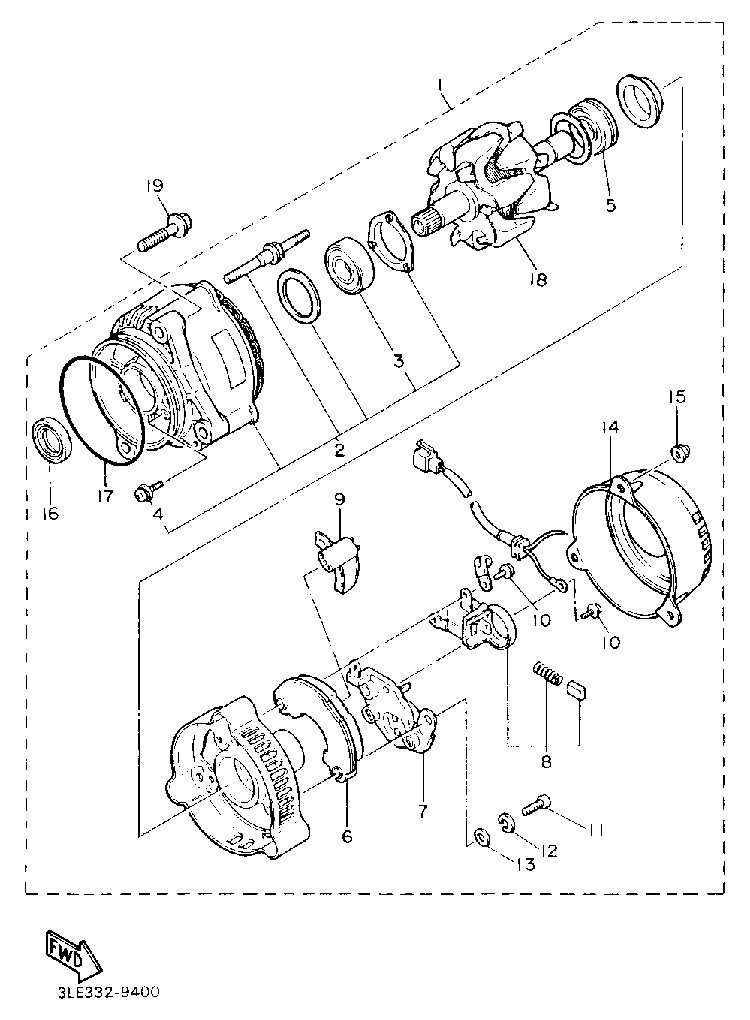 1
19
5
18
3
2
15
14
16
17
4
9
10
10
8
7
6
11
12
13
FWD
3LE332-9400