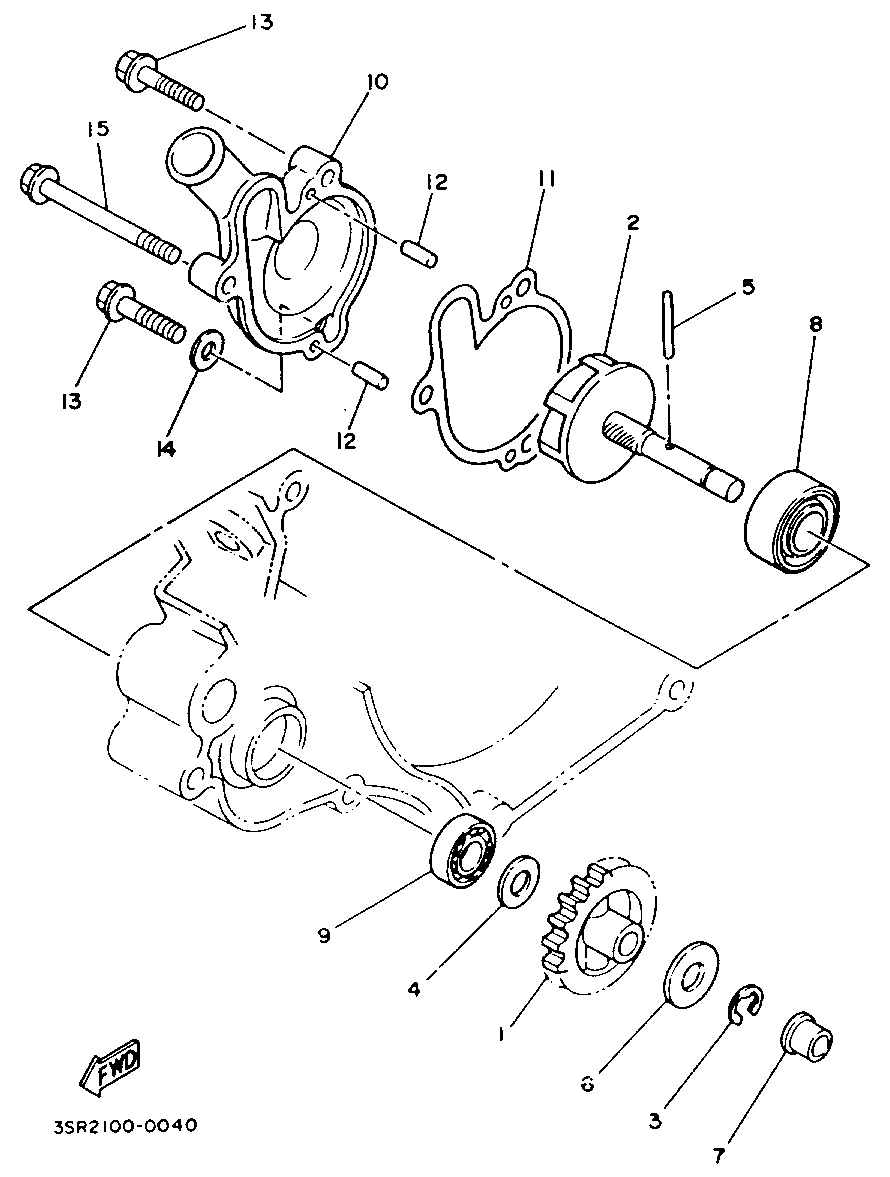 13
10
15
12
11
2
5
8
13
14
12
9
4
1
6
3
7
FWD
3SR2100-0040