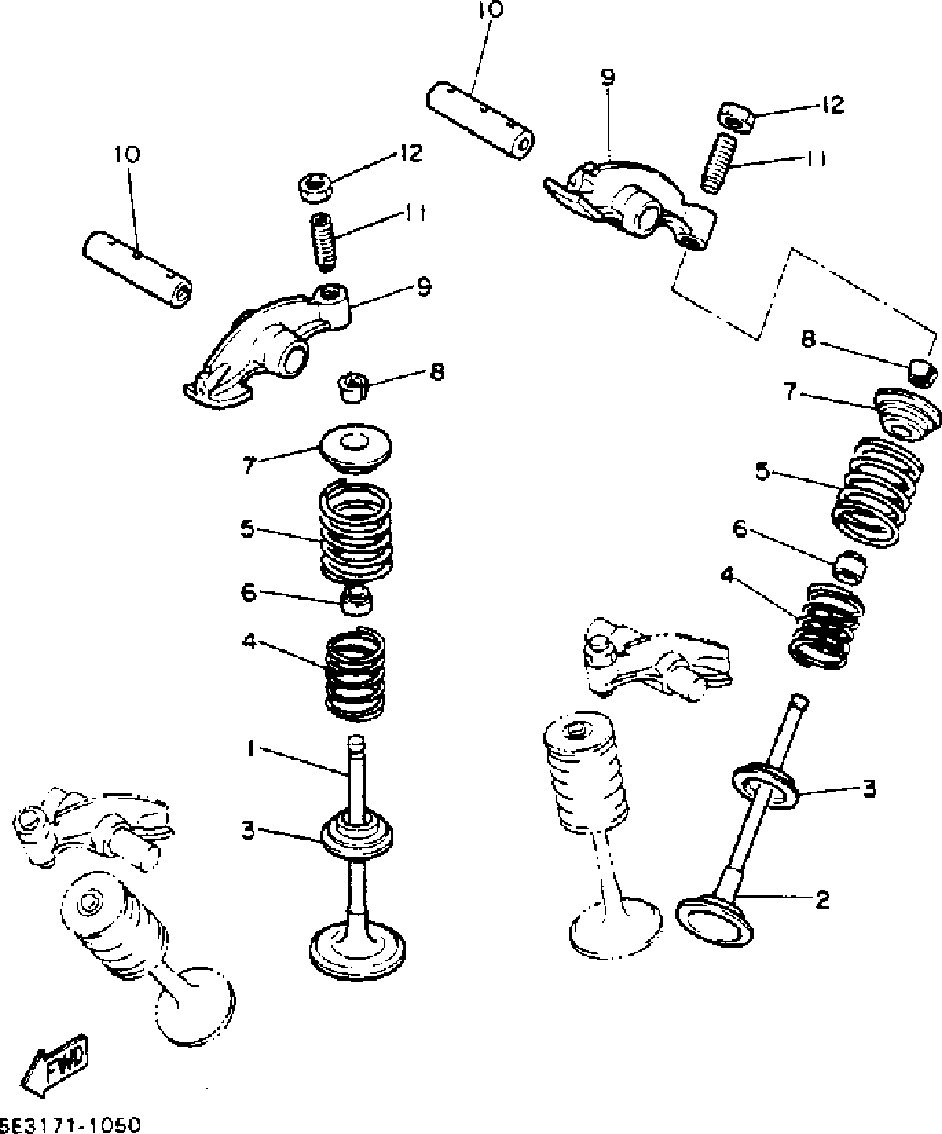 10
9
12
11
10
12
11
9
8
8
7
7
5
5
6
6
4
4
1
3
3
2
FWD
5E3171-1050