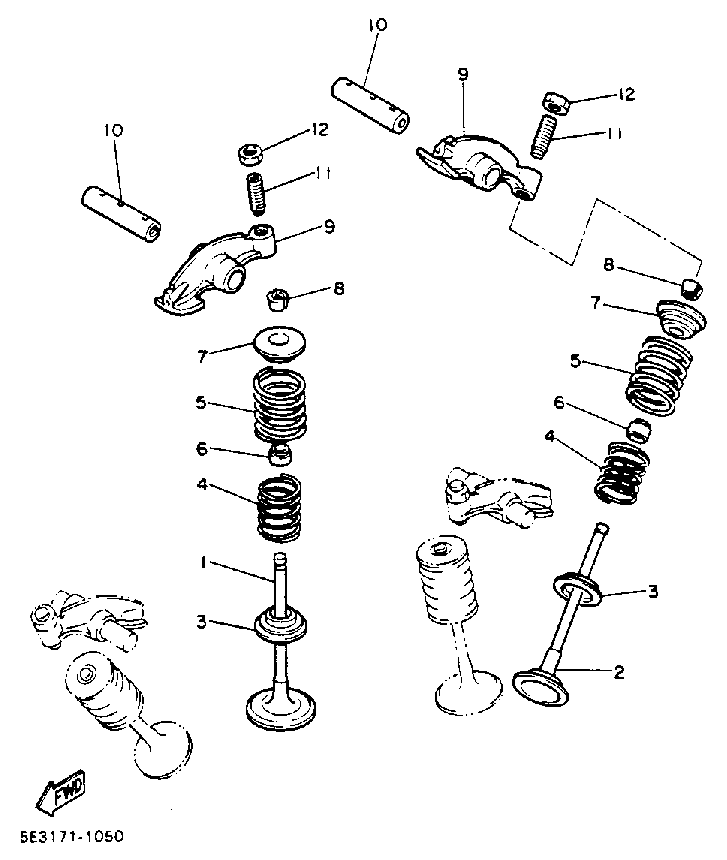 10
9
12
11
10
12
11
9
8
8
7
7
5
5
6
6
4
4
1
3
3
2
FWD
5E3171-1050