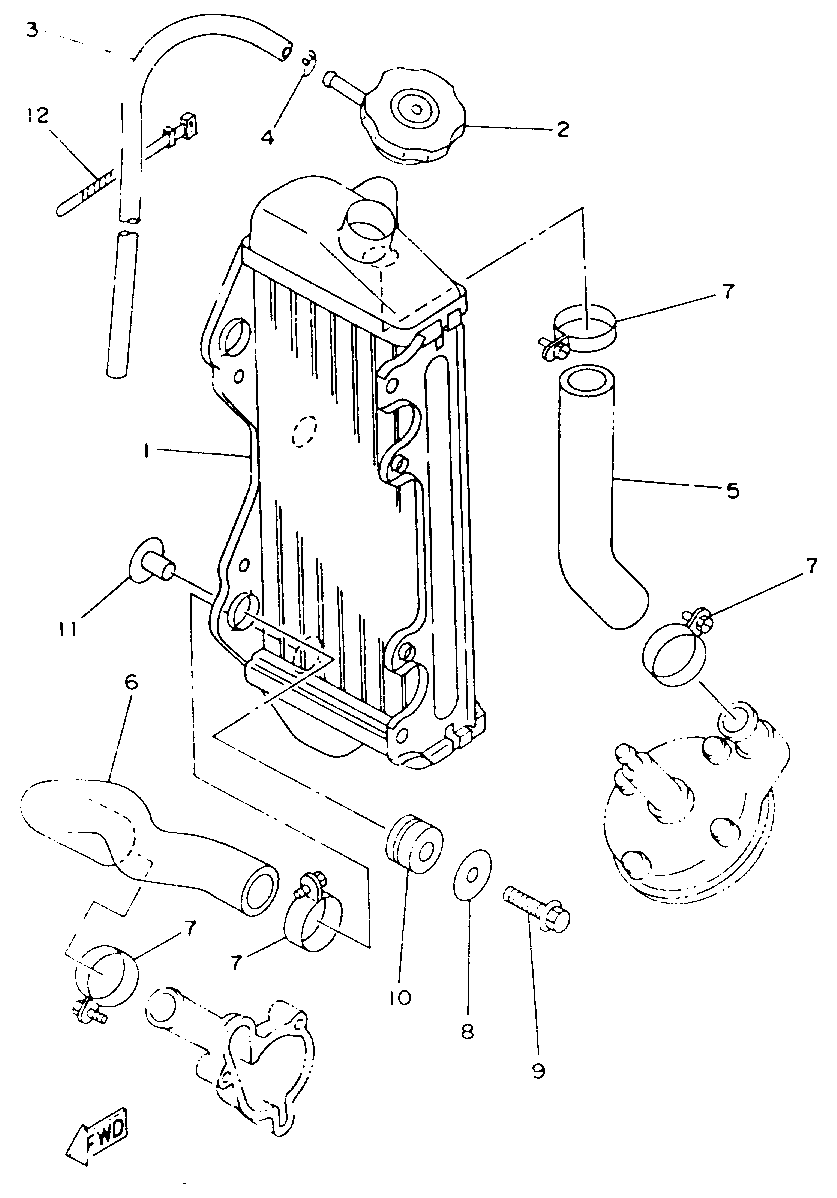 3
12
4
2
7
1
5
7
11
6
7
7
10
8
9
FWD