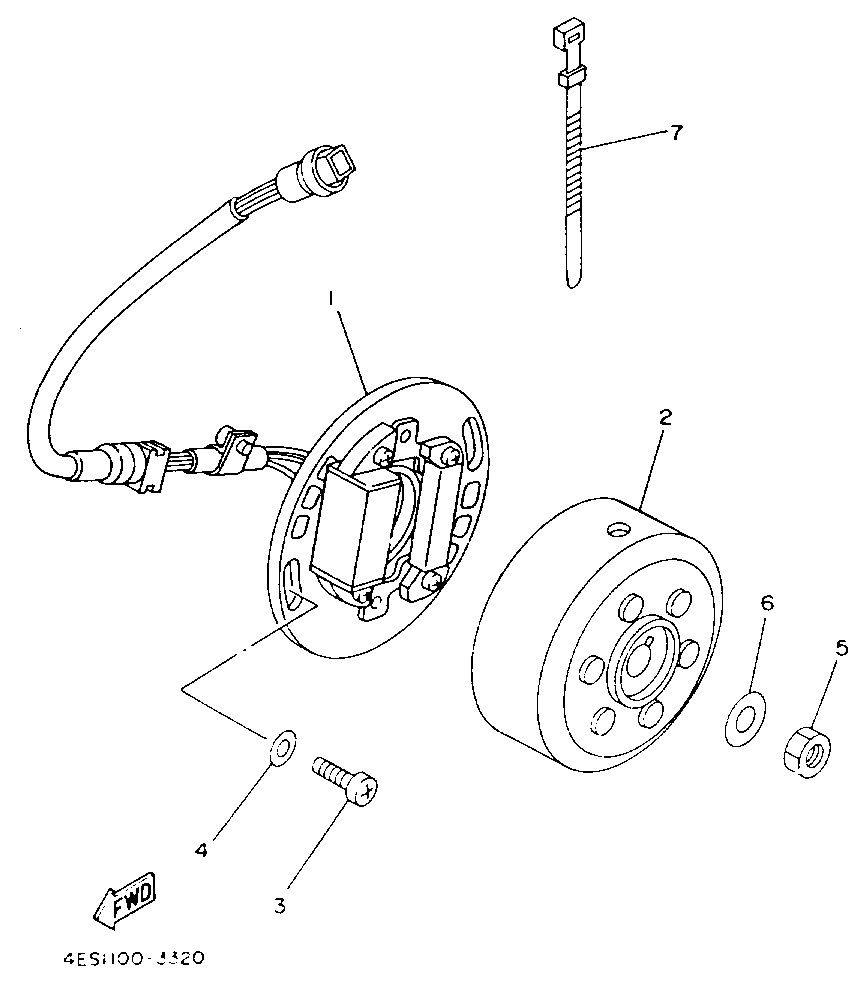 7

1

2

6

5

4

3

FWD

4ES1100-3320