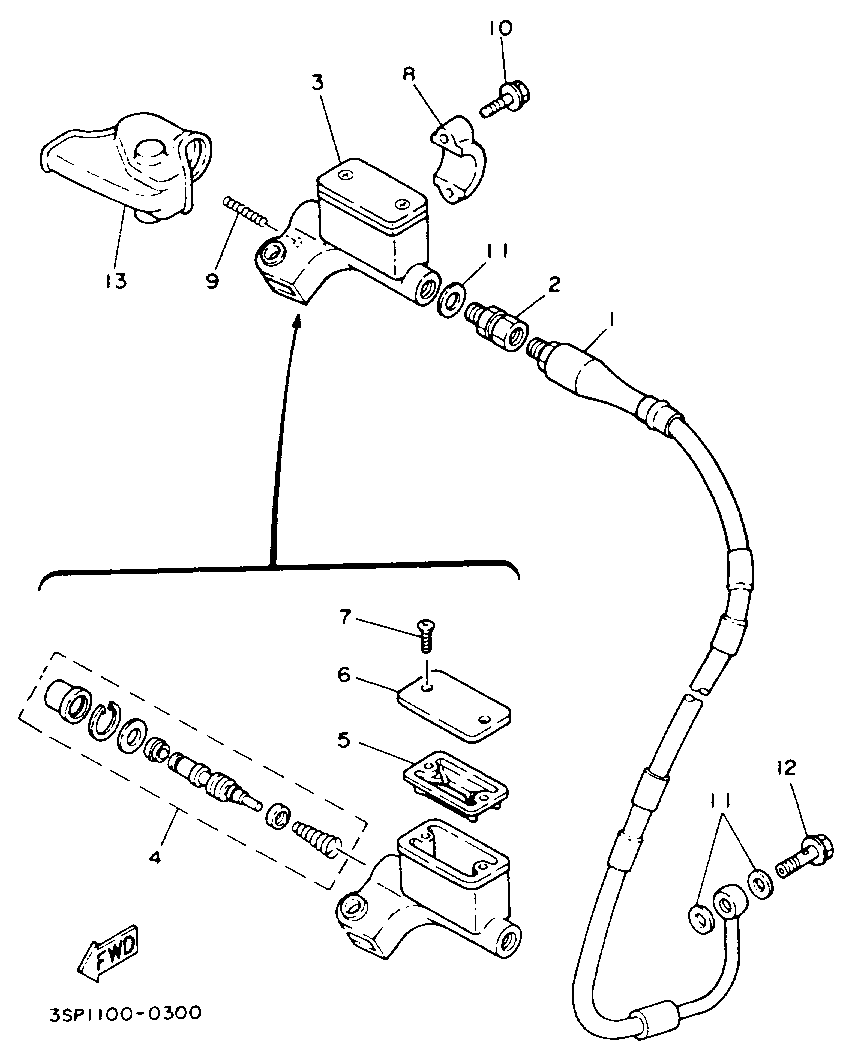 10
3
8
13
9
11
2
1
7
6
5
4
12
11
FWD
3SP1100-0300