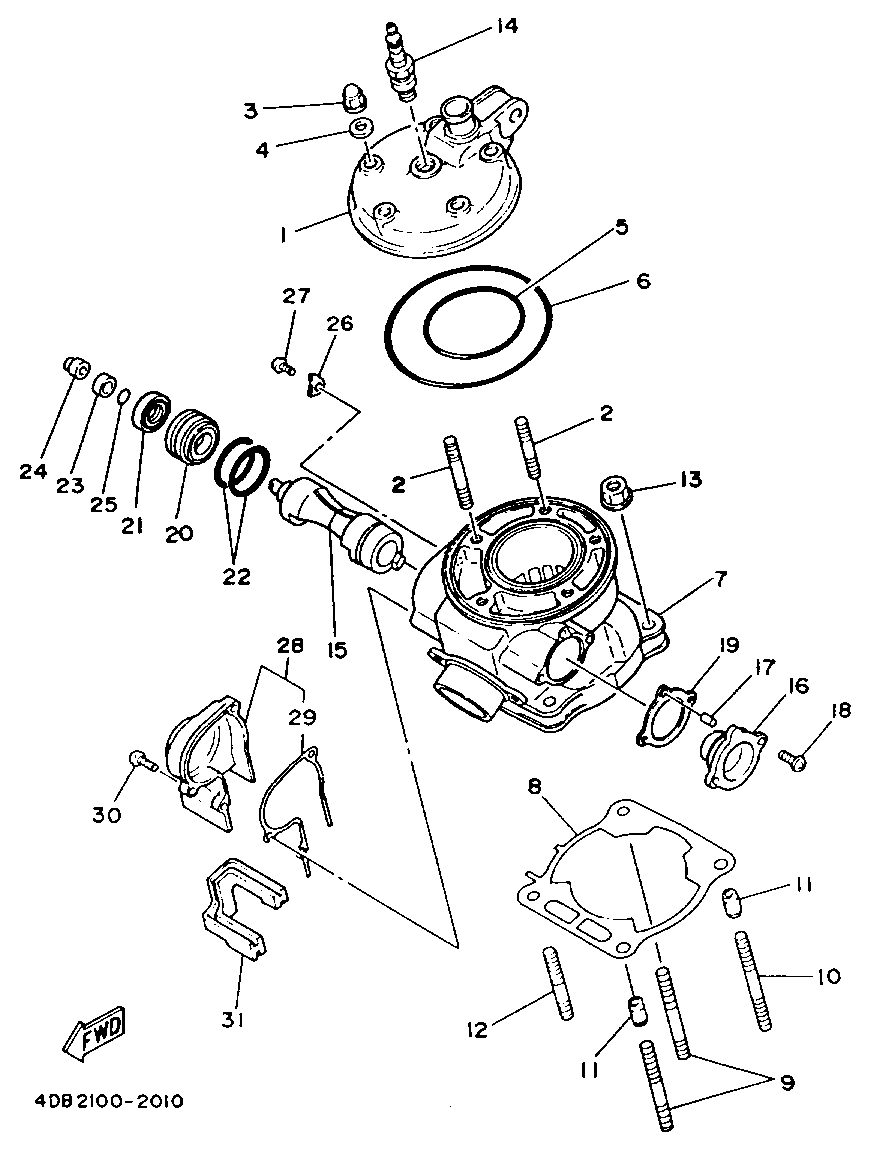 14
3
4
1
5
6
27
26
24
23
25
21
20
22
2
2
13
15
7
19
17
16
18
28
29
30
8
11
10
31
12
11
9
FWD
4DB2100-2010