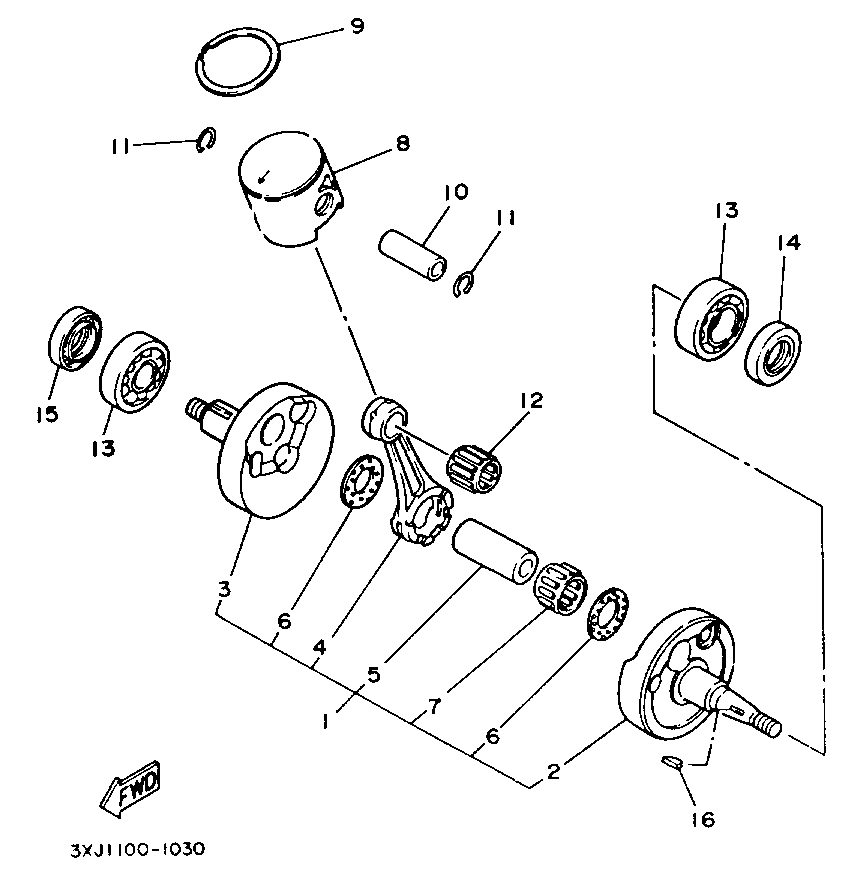 9

11

8

10

11

13

14

15

13

12

3

6

4

5

1

7

6

2

16

FWD

3XJ1100-1030