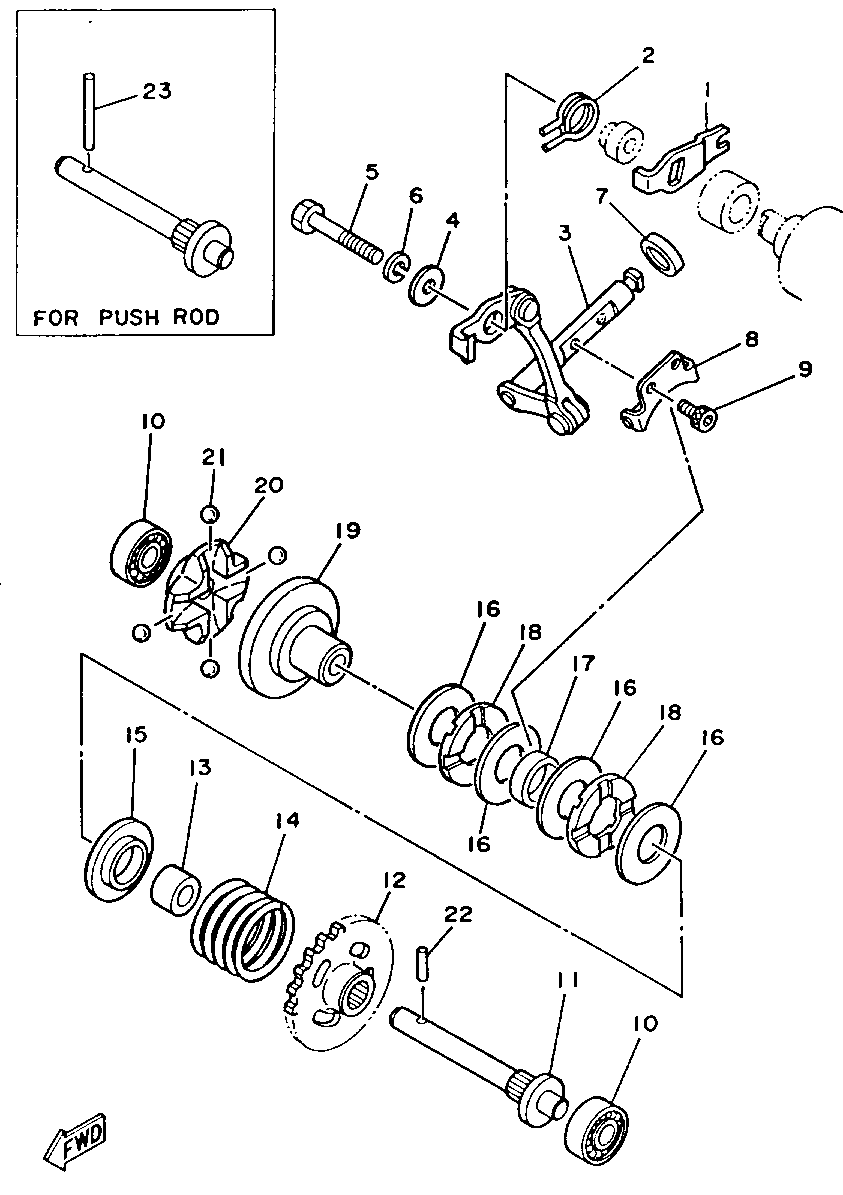 23

FOR PUSH ROD

2
1
5
6
4
7
3
8
9
10
21
20
19
16
18
17
16
18
16
16
15
13
14
12
22
11
10
FWD