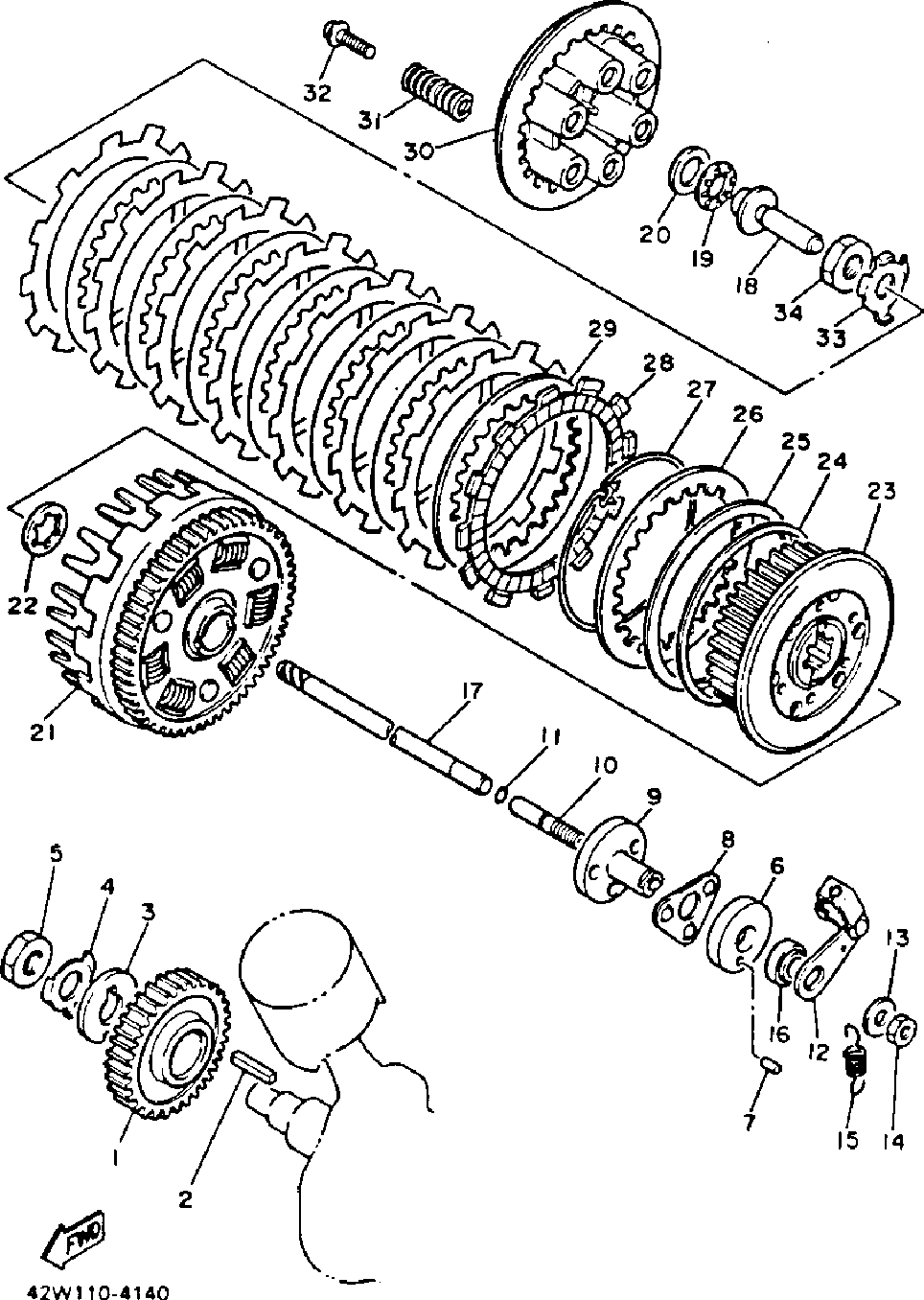 32
31
30
20
19
18
34
33
29
28
27
26
25
24
23
22
21
17
11
10
9
8
6
5
4
3
13
16
12
7
15
14
1
2
FWD
42W110-4140