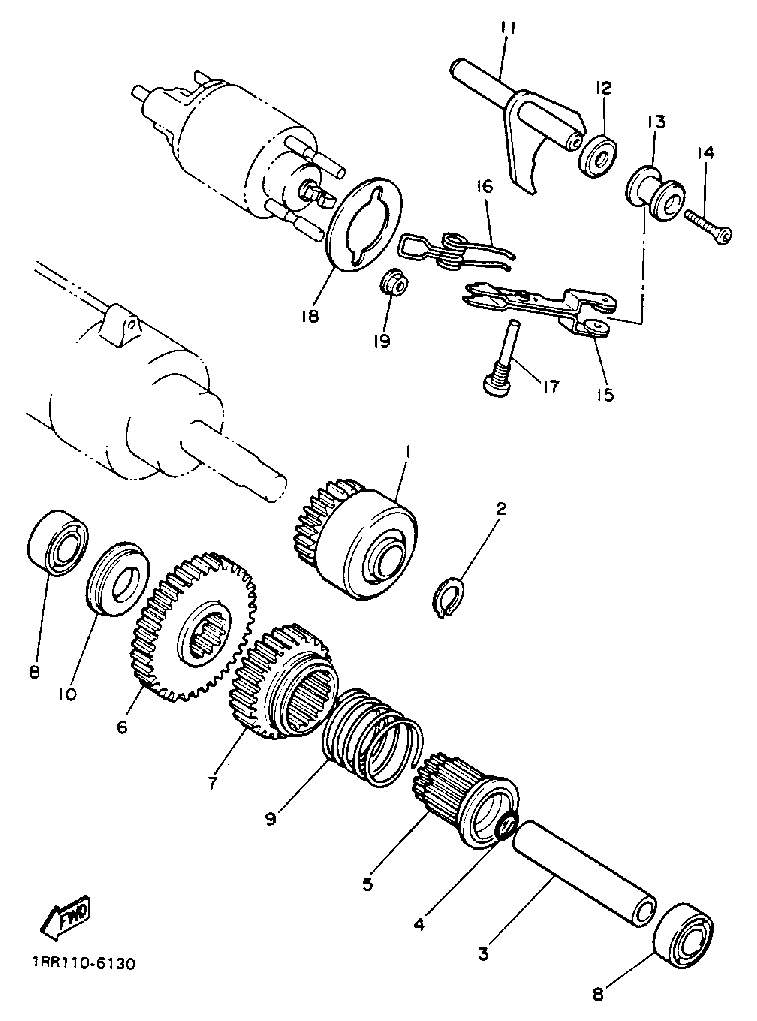 11
12
13
14
16
18
19
17
15
1
2
8
10
6
7
9
5
4
3
8
FWD
1RR110-6130