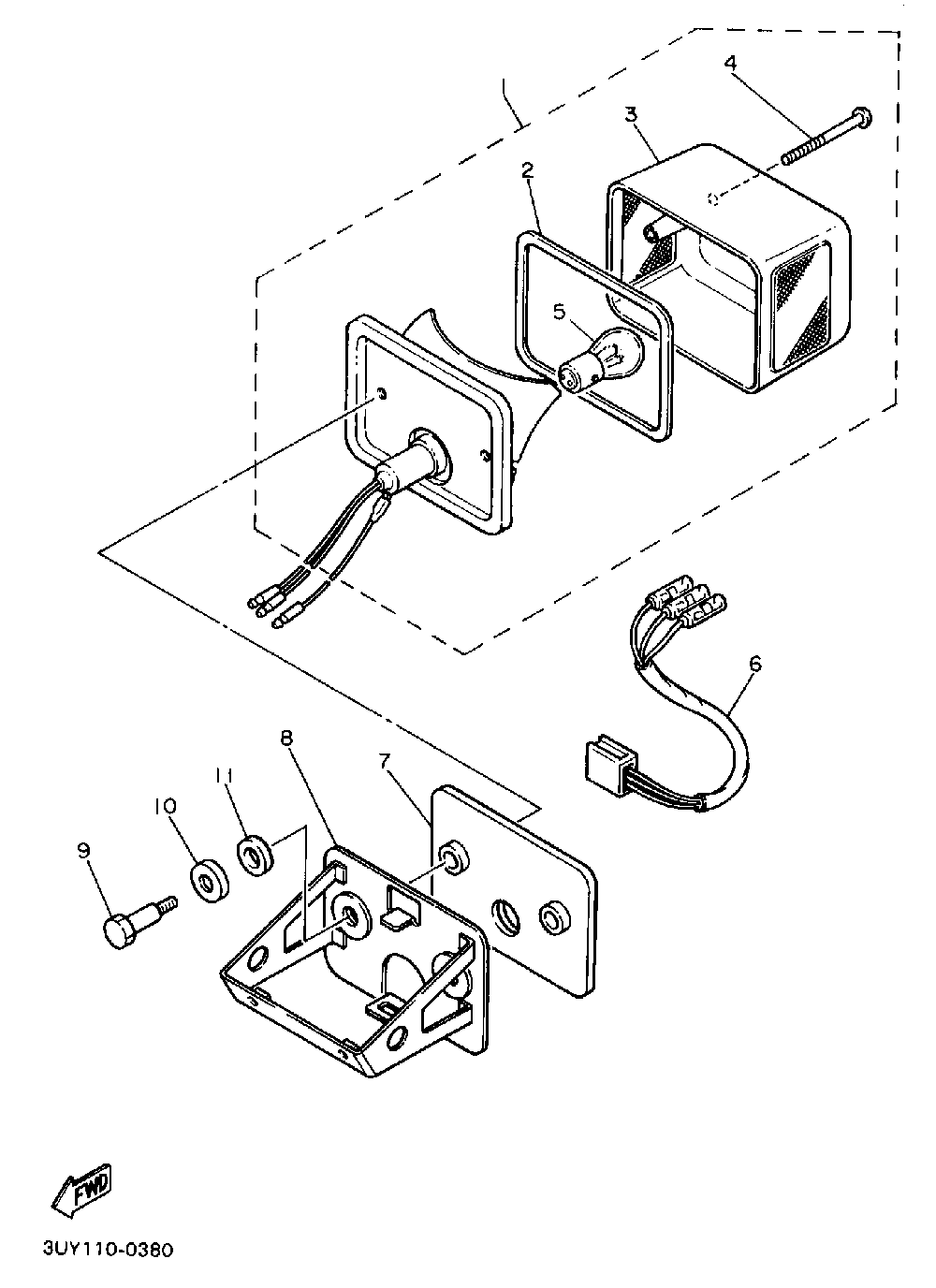 1
4
3
2
5
6
8
7
11
10
9
FWD
3UY110-0380