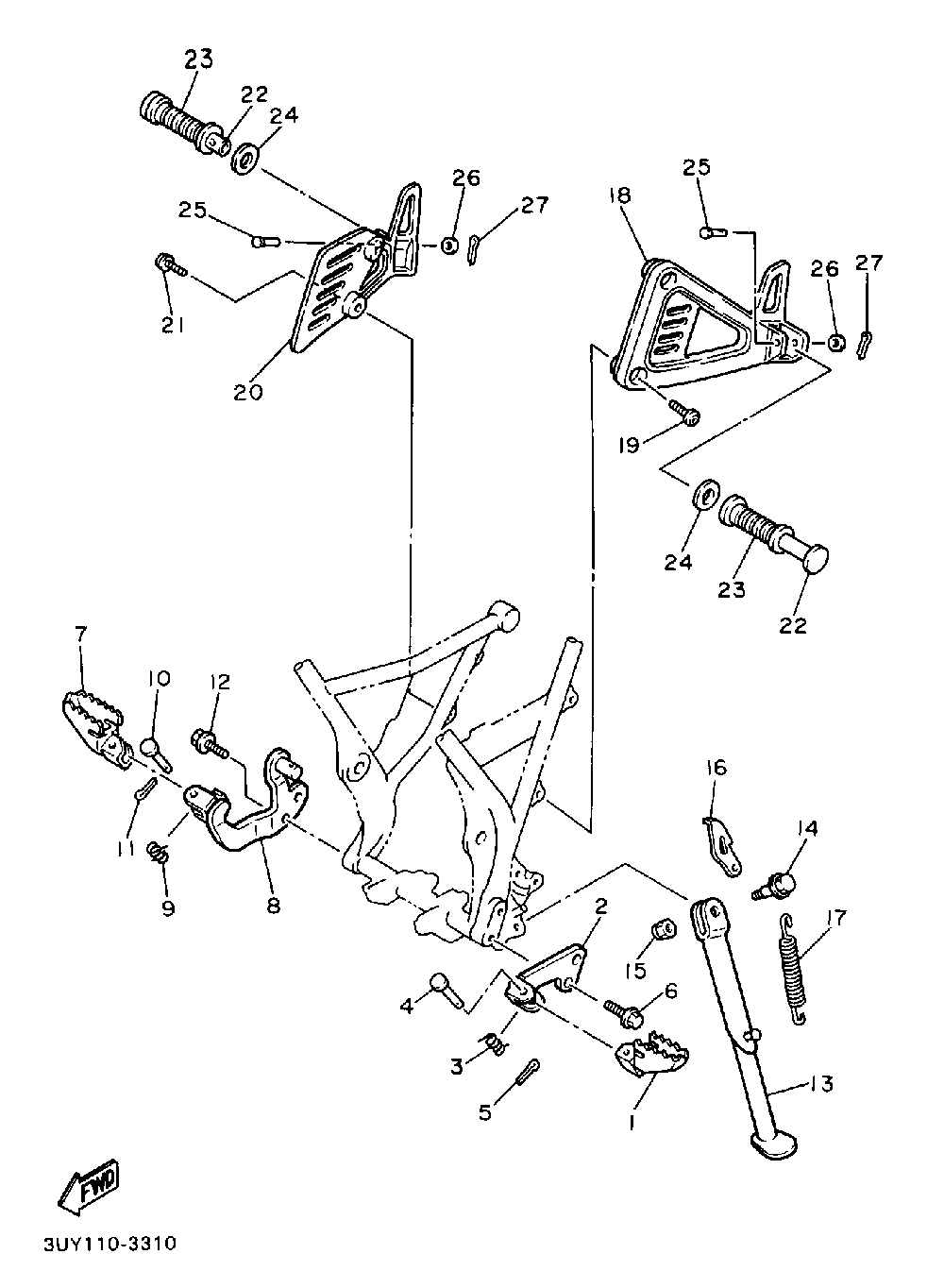 23
22
24
26
27
25
21
20
25
18
26
27
19
24
23
22
7
10
12
11
9
8
16
14
17
2
15
6
4
3
5
1
13
FWD
3UY110-3310