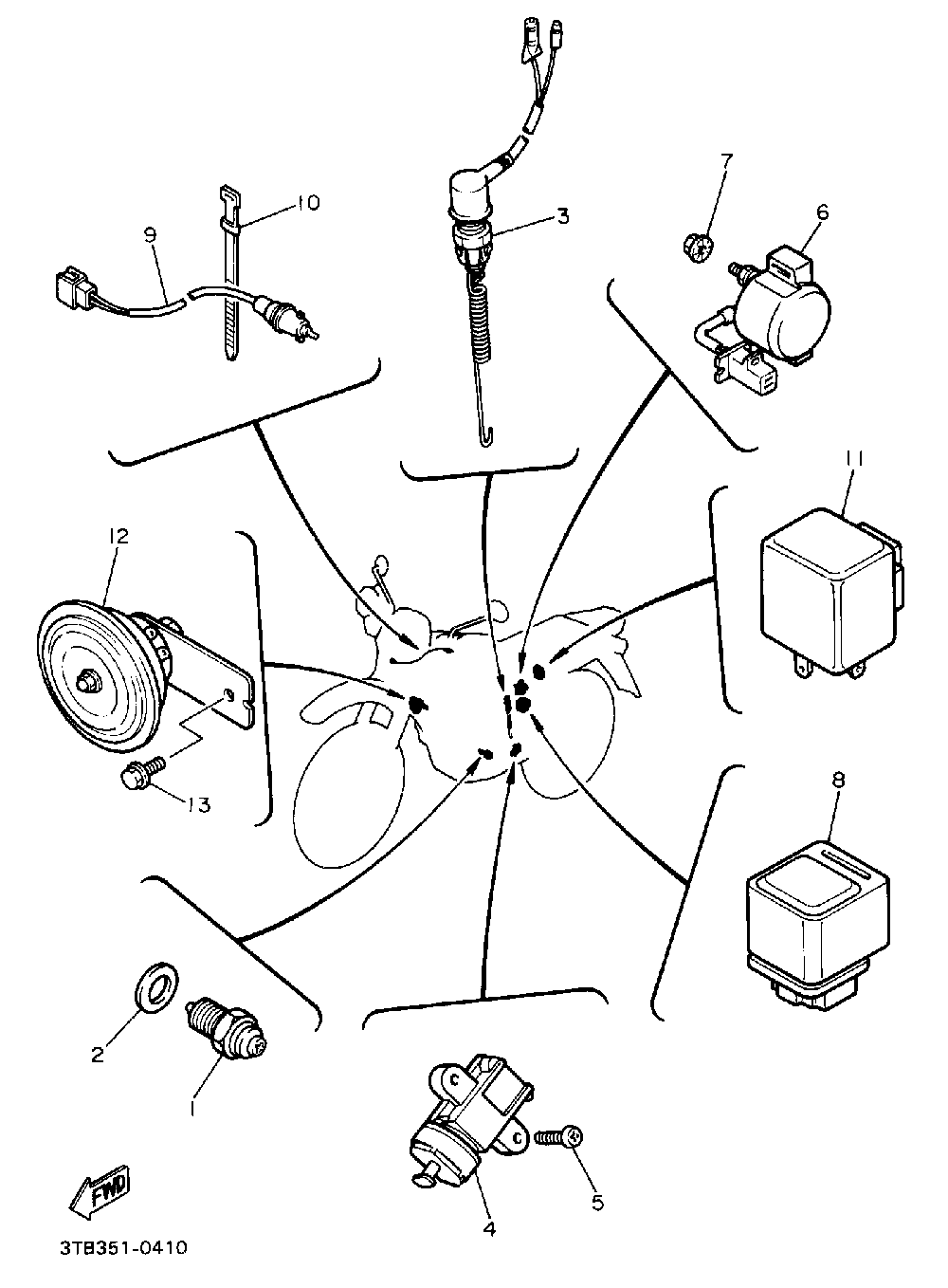 10
9
3
7
6
11
12
13
8
2
1
4
5
FWD
3TB351-0410